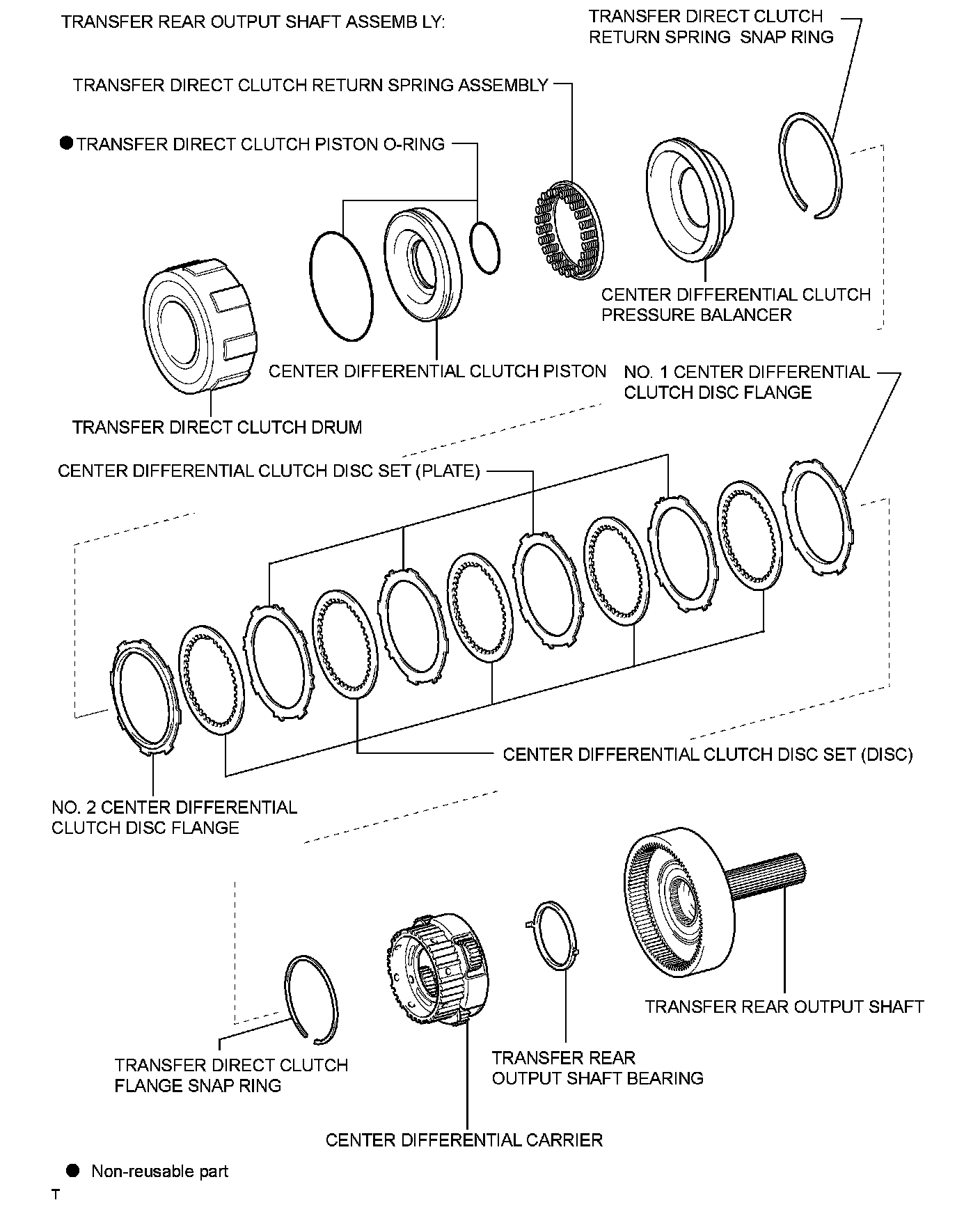 TRANSFER REAR OUTPUT SHAFT ASSEMB LY:

TRANSFER DIRECT CLUTCH RETURN SPRING SNAP RING

TRANSFER DIRECT CLUTCH RETURN SPRING ASSEMBLY

● TRANSFER DIRECT CLUTCH PISTON O-RING

CENTER DIFFERENTIAL CLUTCH PRESSURE BALANCER

CENTER DIFFERENTIAL CLUTCH PISTON

NO. 1 CENTER DIFFERENTIAL CLUTCH DISC FLANGE

TRANSFER DIRECT CLUTCH DRUM

CENTER DIFFERENTIAL CLUTCH DISC SET (PLATE)

CENTER DIFFERENTIAL CLUTCH DISC SET (DISC)

NO. 2 CENTER DIFFERENTIAL CLUTCH DISC FLANGE

TRANSFER REAR OUTPUT SHAFT

TRANSFER DIRECT CLUTCH FLANGE SNAP RING

TRANSFER REAR OUTPUT SHAFT BEARING

CENTER DIFFERENTIAL CARRIER

● Non-reusable part

T