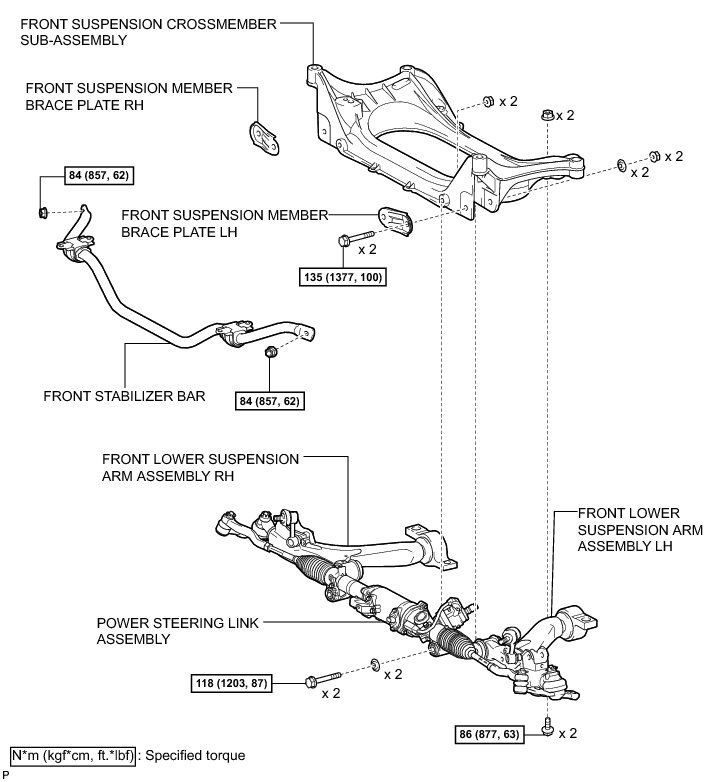 FRONT SUSPENSION CROSSMEMBER SUB-ASSEMBLY

FRONT SUSPENSION MEMBER BRACE PLATE RH

x 2

x 2

x 2

x 2

84 (857, 62)

FRONT SUSPENSION MEMBER BRACE PLATE LH

x 2

135 (1377, 100)

FRONT STABILIZER BAR

84 (857, 62)

FRONT LOWER SUSPENSION ARM ASSEMBLY RH

FRONT LOWER SUSPENSION ARM ASSEMBLY LH

POWER STEERING LINK ASSEMBLY

118 (1203, 87)

x 2

x 2

86 (877, 63)

x 2

N*m (kgf*cm, ft.*lbf) : Specified torque

P