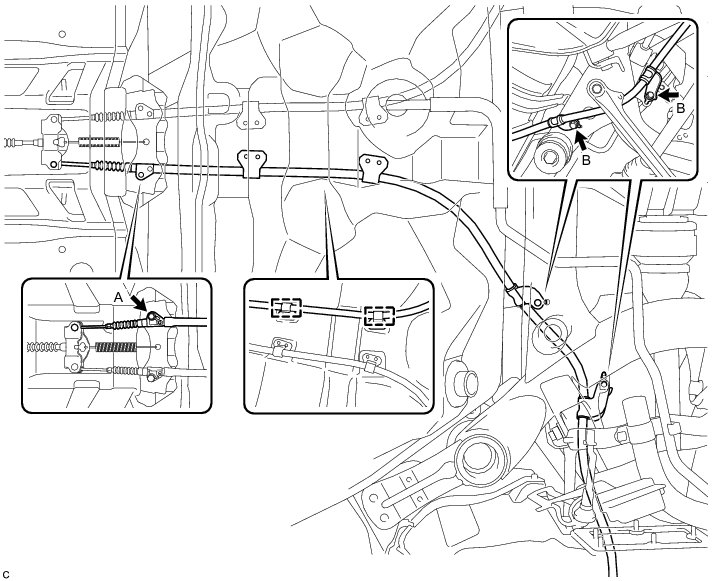 B
B
A
C