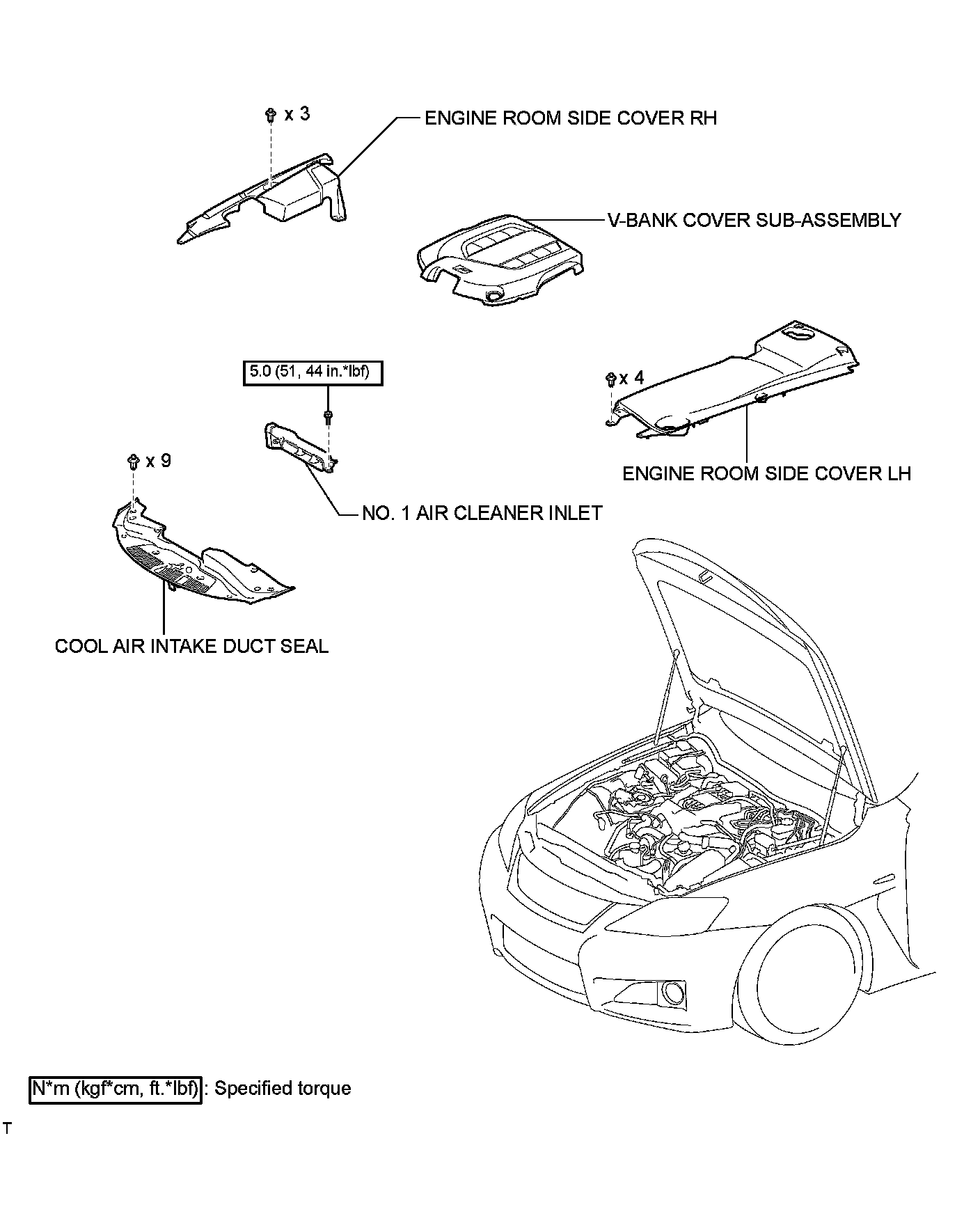 x 3

ENGINE ROOM SIDE COVER RH

V-BANK COVER SUB-ASSEMBLY

5.0 (51, 44 in.*lbf)

x 4

x 9

ENGINE ROOM SIDE COVER LH

NO. 1 AIR CLEANER INLET

COOL AIR INTAKE DUCT SEAL

N*m (kgf*cm, ft.*lbf) : Specified torque

T