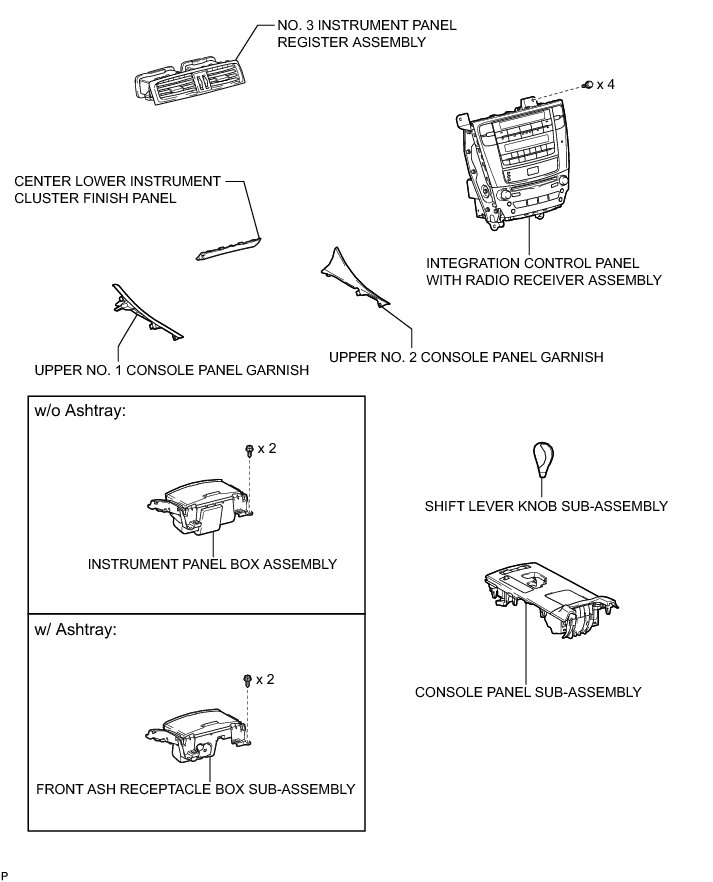 NO. 3 INSTRUMENT PANEL REGISTER ASSEMBLY

x 4

CENTER LOWER INSTRUMENT CLUSTER FINISH PANEL

INTEGRATION CONTROL PANEL WITH RADIO RECEIVER ASSEMBLY

UPPER NO. 2 CONSOLE PANEL GARNISH

UPPER NO. 1 CONSOLE PANEL GARNISH

w/o Ashtray:

x 2

INSTRUMENT PANEL BOX ASSEMBLY

w/ Ashtray:

x 2

FRONT ASH RECEPTACLE BOX SUB-ASSEMBLY

SHIFT LEVER KNOB SUB-ASSEMBLY

CONSOLE PANEL SUB-ASSEMBLY

P