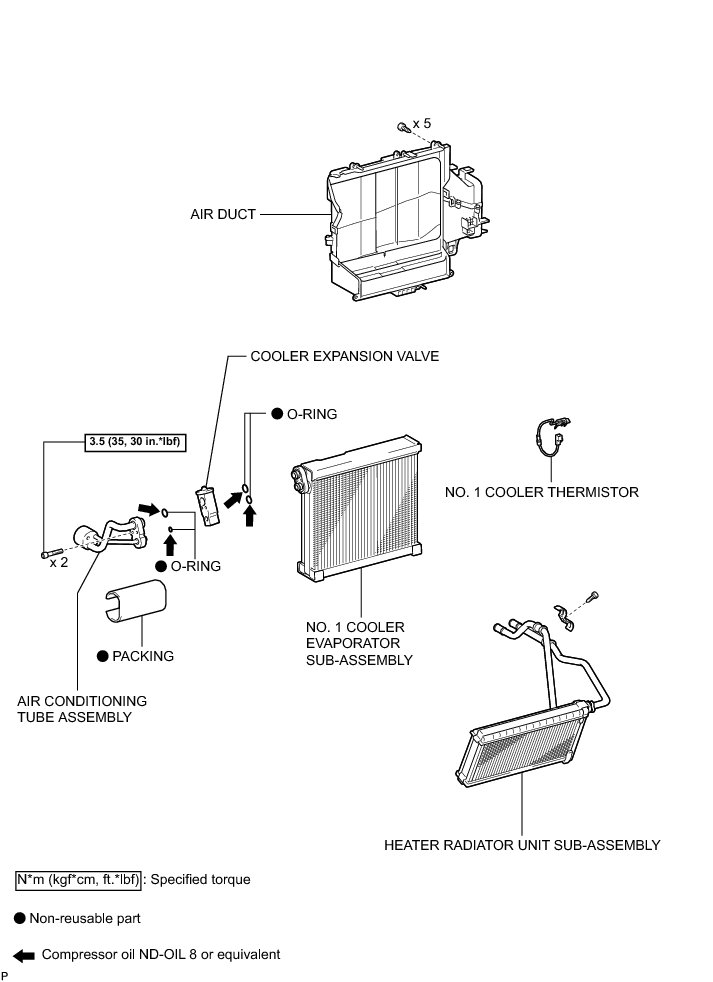 x 5

AIR DUCT

COOLER EXPANSION VALVE

● O-RING

3.5 (35, 30 in.*lbf)

NO. 1 COOLER THERMISTOR

x 2

● O-RING

● PACKING

NO. 1 COOLER EVAPORATOR SUB-ASSEMBLY

AIR CONDITIONING TUBE ASSEMBLY

HEATER RADIATOR UNIT SUB-ASSEMBLY

N*m (kgf*cm, ft.*lbf) : Specified torque

● Non-reusable part

Compressor oil ND-OIL 8 or equivalent

P