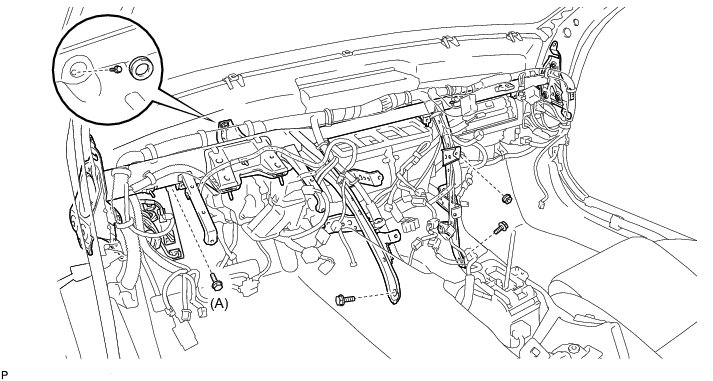 (A)

P