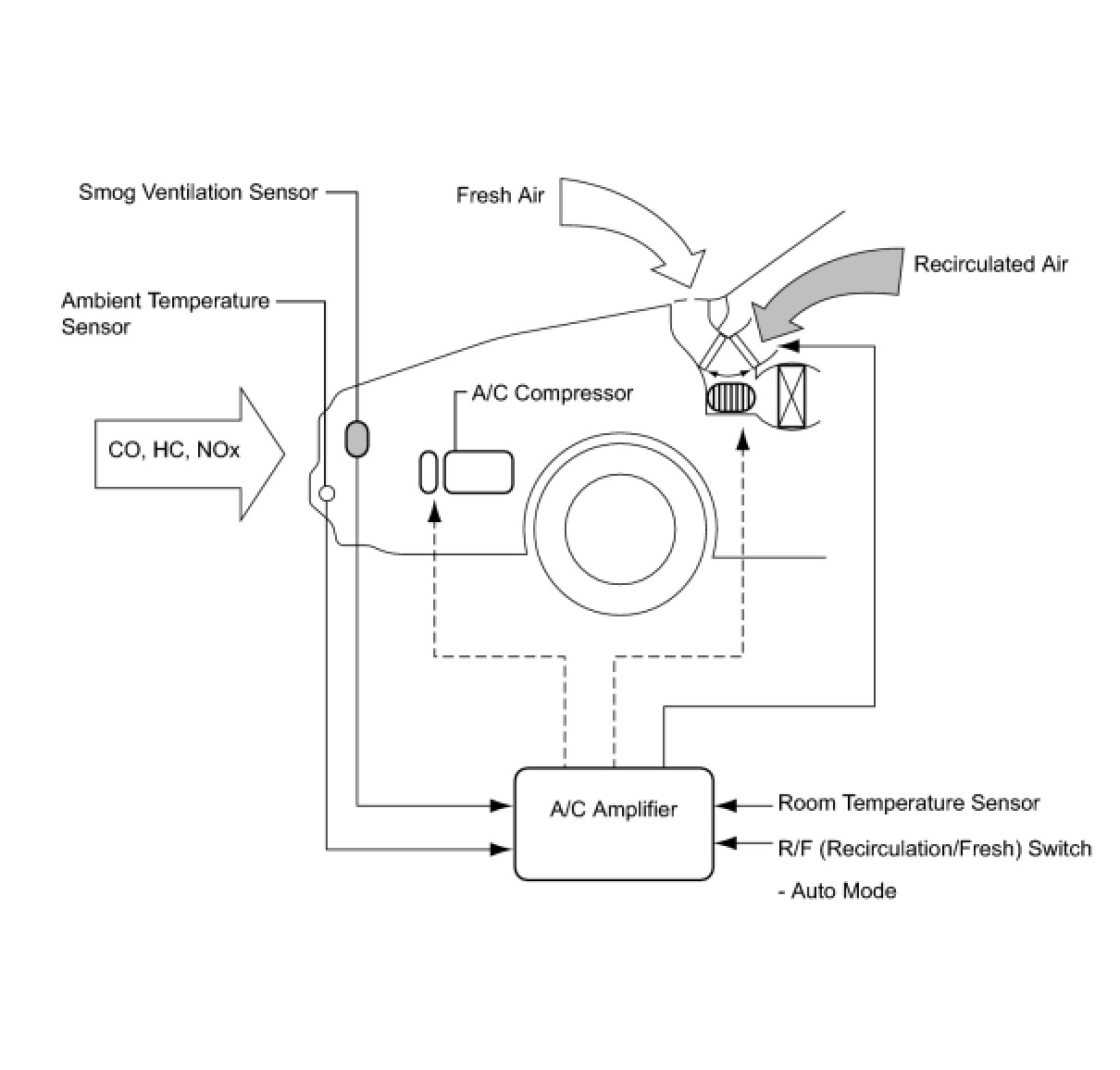 Smog Ventilation Sensor

Fresh Air

Recirculated Air

Ambient Temperature Sensor

A/C Compressor

CO, HC, NOx

A/C Amplifier

Room Temperature Sensor

R/F (Recirculation/Fresh) Switch

- Auto Mode