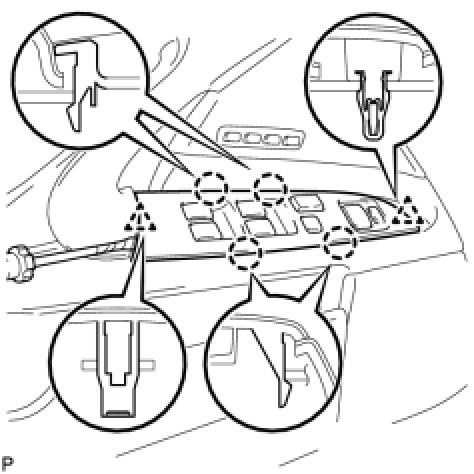 P