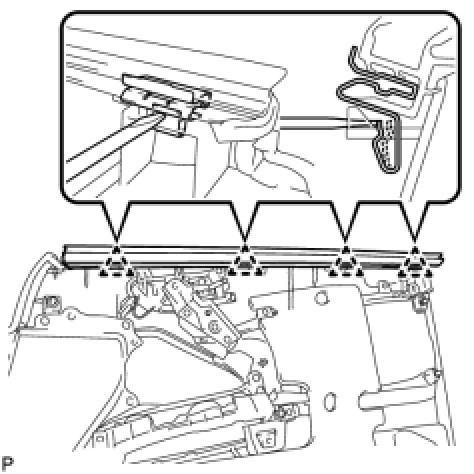 P