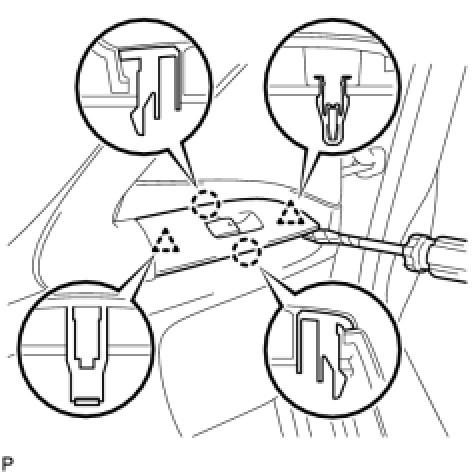 P