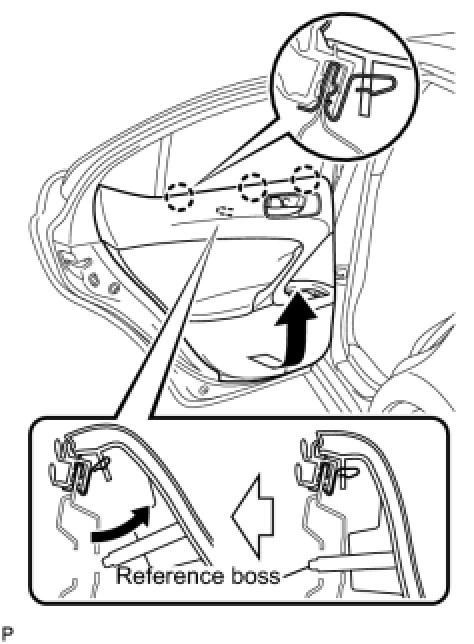 Reference boss

P