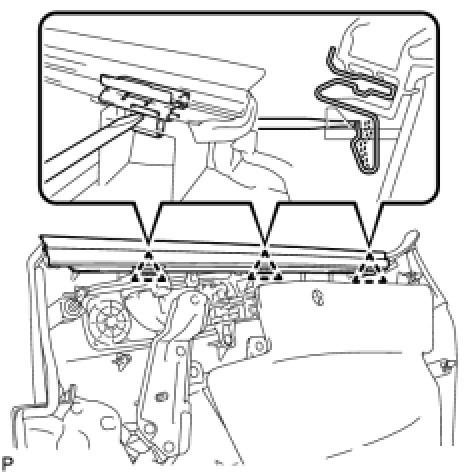 P