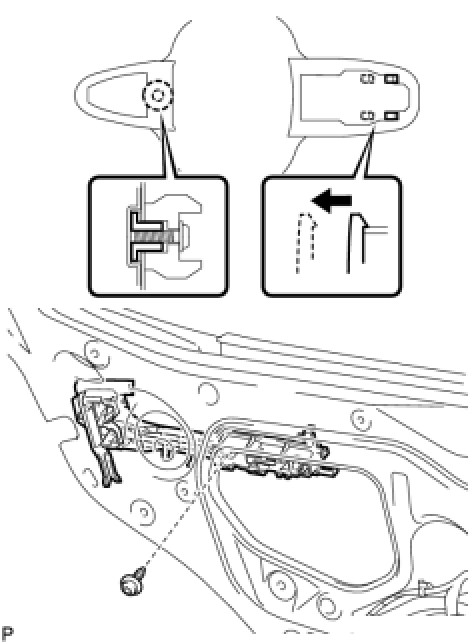 P