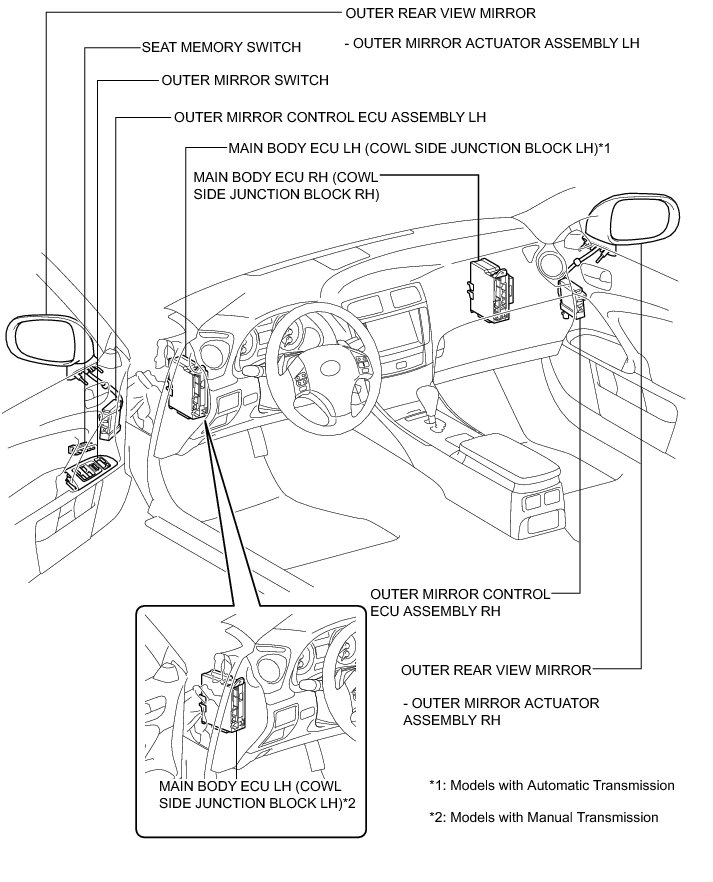 OUTER REAR VIEW MIRROR

- OUTER MIRROR ACTUATOR ASSEMBLY LH

SEAT MEMORY SWITCH

OUTER MIRROR SWITCH

OUTER MIRROR CONTROL ECU ASSEMBLY LH

MAIN BODY ECU LH (COWL SIDE JUNCTION BLOCK LH)*1

MAIN BODY ECU RH (COWL SIDE JUNCTION BLOCK RH)

OUTER MIRROR CONTROL ECU ASSEMBLY RH

OUTER REAR VIEW MIRROR

- OUTER MIRROR ACTUATOR ASSEMBLY RH

MAIN BODY ECU LH (COWL SIDE JUNCTION BLOCK LH)*2

*1: Models with Automatic Transmission

*2: Models with Manual Transmission