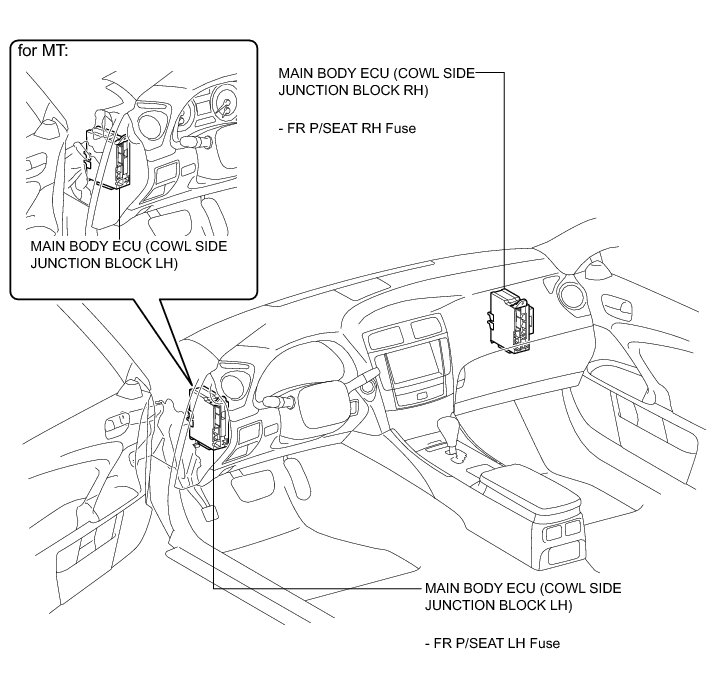 for MT:

MAIN BODY ECU (COWL SIDE JUNCTION BLOCK LH)

MAIN BODY ECU (COWL SIDE JUNCTION BLOCK RH)

- FR P/SEAT RH Fuse

MAIN BODY ECU (COWL SIDE JUNCTION BLOCK LH)

- FR P/SEAT LH Fuse