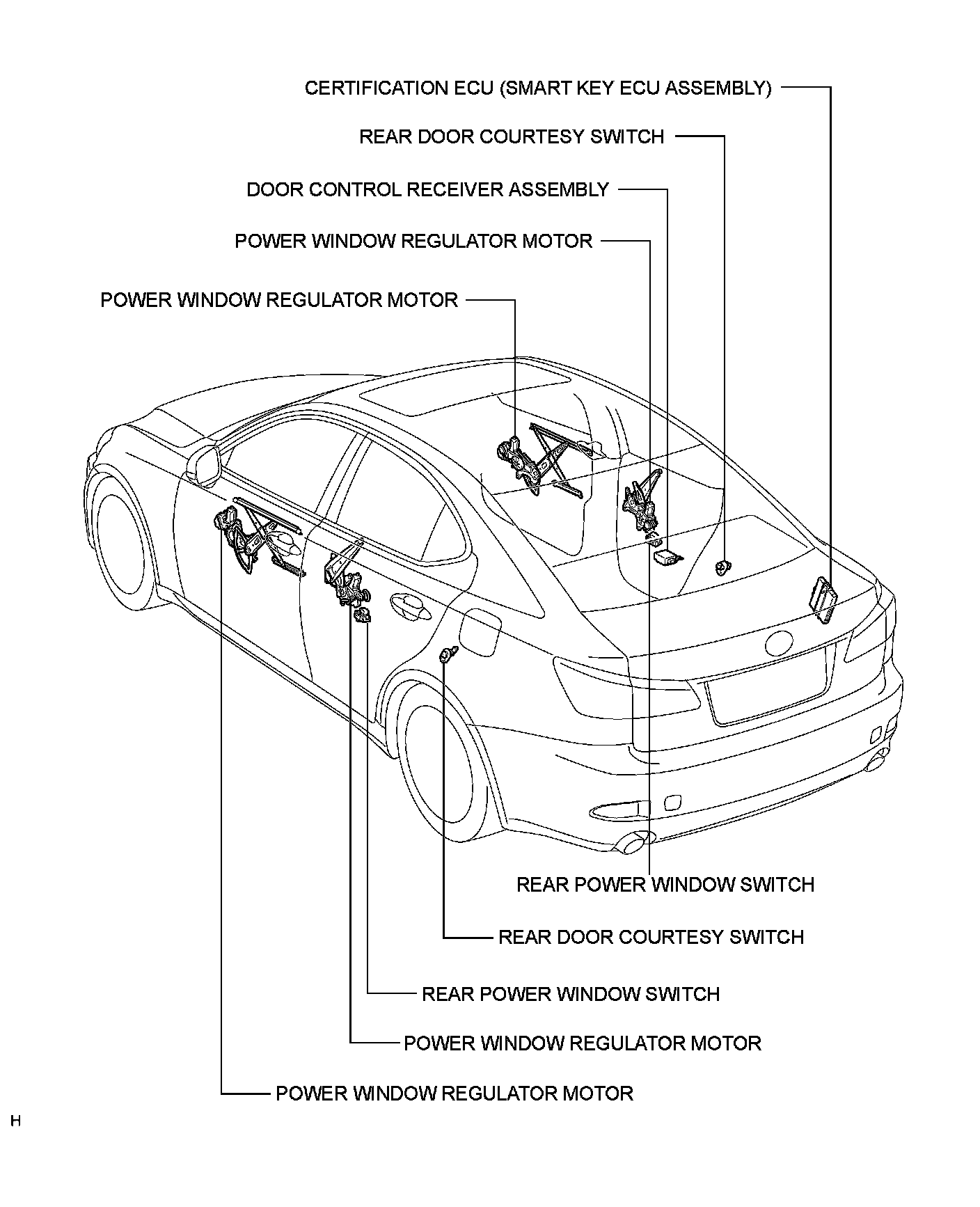 CERTIFICATION ECU (SMART KEY ECU ASSEMBLY)

REAR DOOR COURTESY SWITCH

DOOR CONTROL RECEIVER ASSEMBLY

POWER WINDOW REGULATOR MOTOR

POWER WINDOW REGULATOR MOTOR

REAR POWER WINDOW SWITCH

REAR DOOR COURTESY SWITCH

REAR POWER WINDOW SWITCH

POWER WINDOW REGULATOR MOTOR

POWER WINDOW REGULATOR MOTOR

H