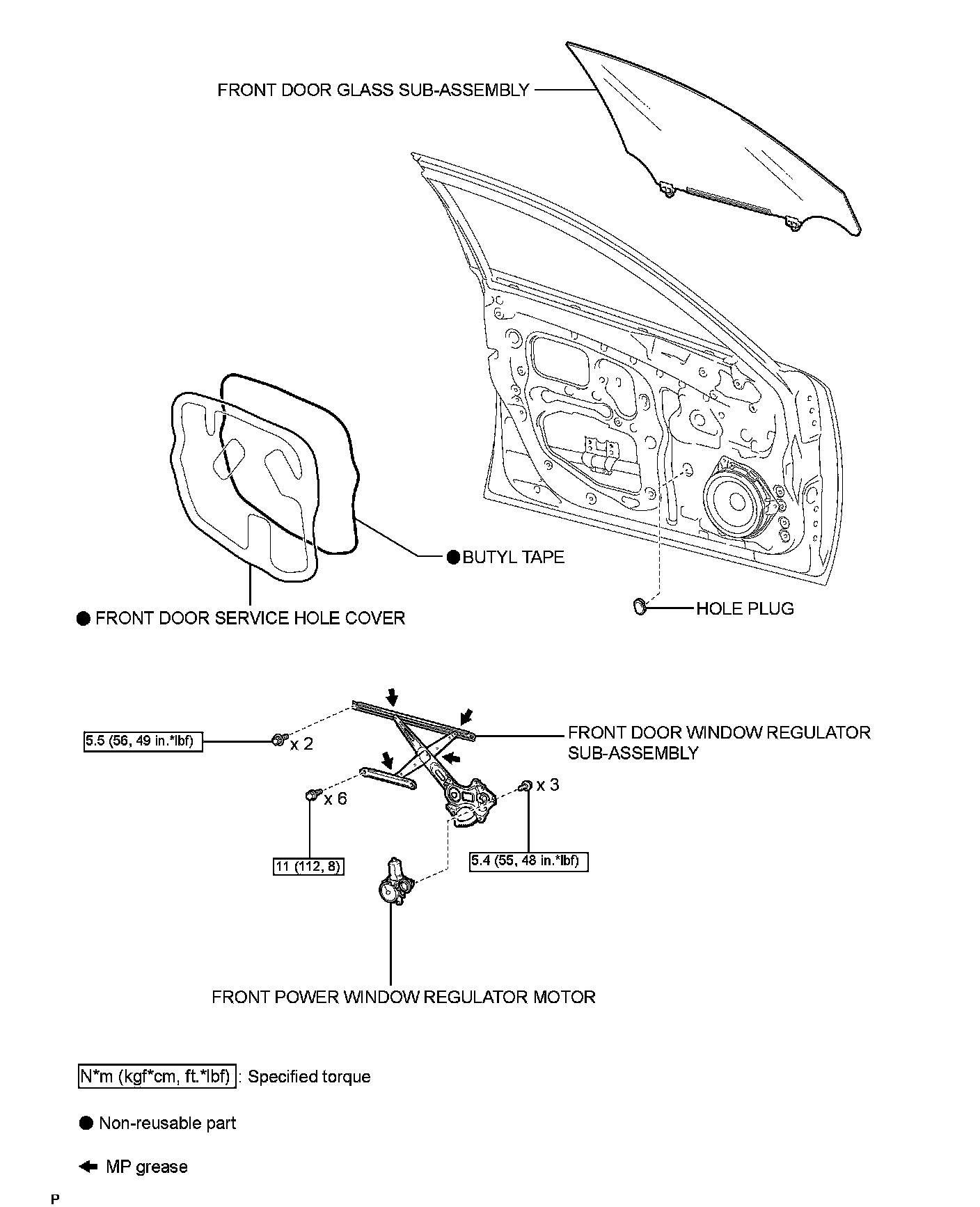 FRONT DOOR GLASS SUB-ASSEMBLY

● BUTYL TAPE

● FRONT DOOR SERVICE HOLE COVER

HOLE PLUG

5.5 (56, 49 in.*lbf)

x 2

FRONT DOOR WINDOW REGULATOR SUB-ASSEMBLY

x 6

x 3

11 (112, 8)

5.4 (55, 48 in.*lbf)

FRONT POWER WINDOW REGULATOR MOTOR

N*m (kgf*cm, ft.*lbf) : Specified torque

● Non-reusable part

← MP grease

P