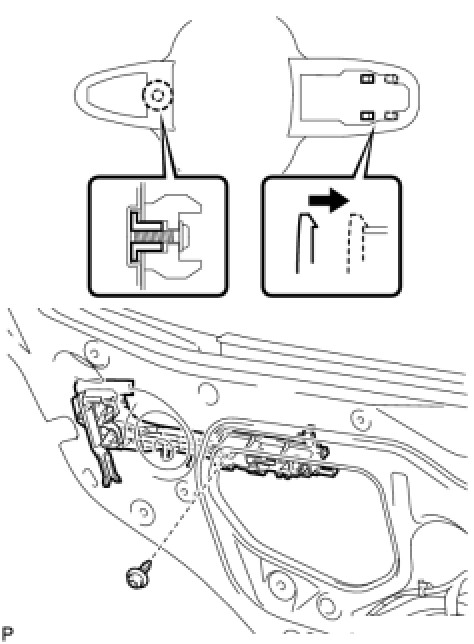 P