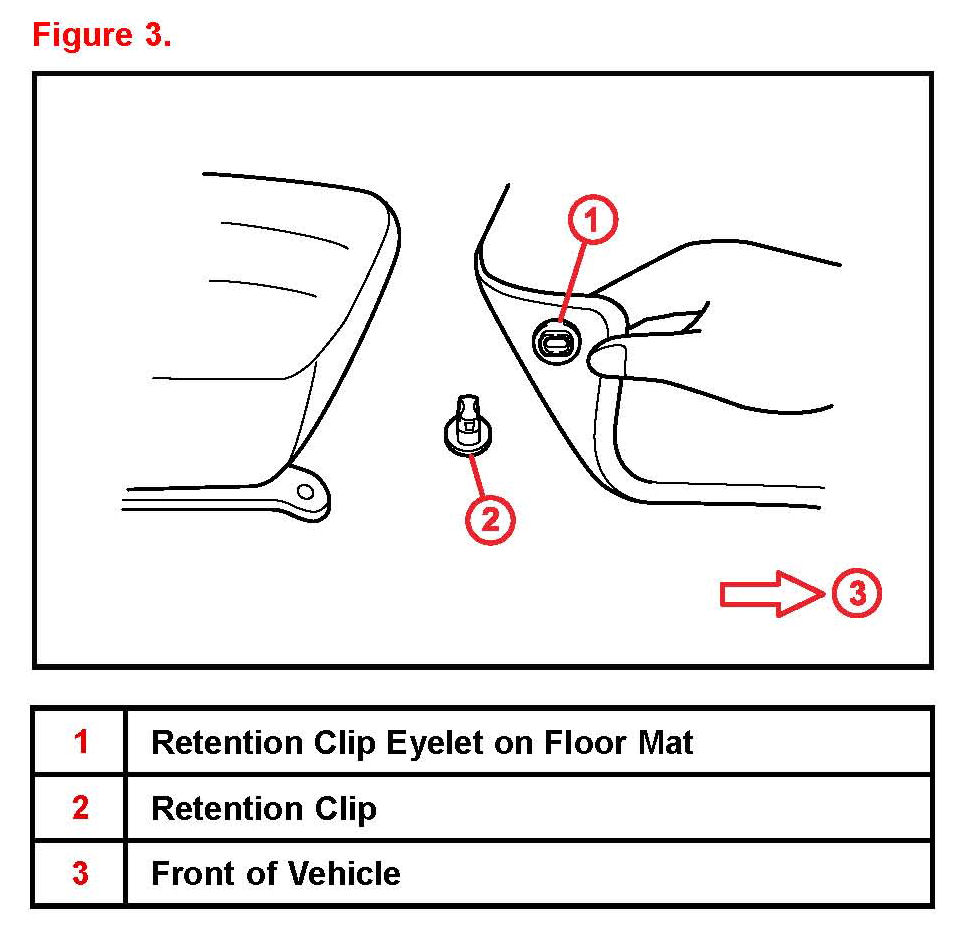 Figure 3.

1

2

3

| 1 | Retention Clip Eyelet on Floor Mat |
|---|---|
| 2 | Retention Clip |
| 3 | Front of Vehicle |