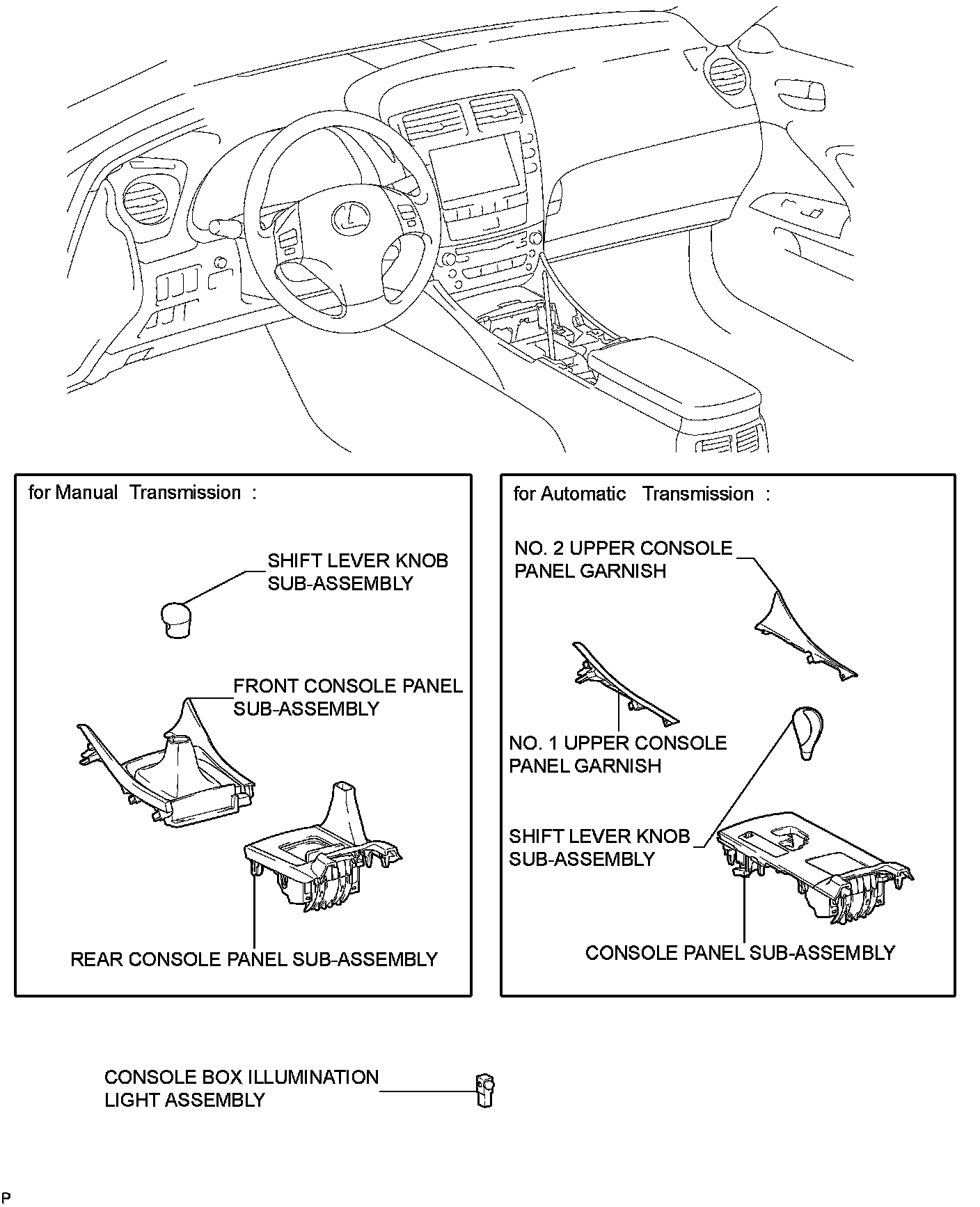 for Manual Transmission :

SHIFT LEVER KNOB SUB-ASSEMBLY

FRONT CONSOLE PANEL SUB-ASSEMBLY

REAR CONSOLE PANEL SUB-ASSEMBLY

for Automatic Transmission :

NO. 2 UPPER CONSOLE PANEL GARNISH

NO. 1 UPPER CONSOLE PANEL GARNISH

SHIFT LEVER KNOB SUB-ASSEMBLY

CONSOLE PANEL SUB-ASSEMBLY

CONSOLE BOX ILLUMINATION LIGHT ASSEMBLY

P