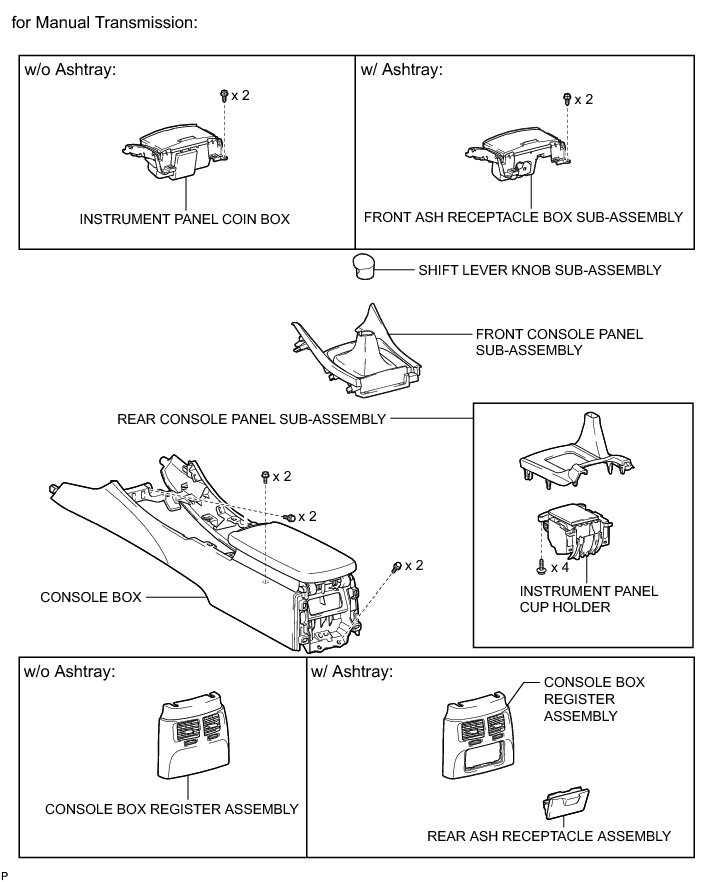 for Manual Transmission:

w/o Ashtray:

x 2

INSTRUMENT PANEL COIN BOX

w/ Ashtray:

x 2

FRONT ASH RECEPTACLE BOX SUB-ASSEMBLY

SHIFT LEVER KNOB SUB-ASSEMBLY

FRONT CONSOLE PANEL SUB-ASSEMBLY

REAR CONSOLE PANEL SUB-ASSEMBLY

x 2

x 2

x 2

CONSOLE BOX

x 4

INSTRUMENT PANEL CUP HOLDER

w/o Ashtray:

CONSOLE BOX REGISTER ASSEMBLY

w/ Ashtray:

CONSOLE BOX REGISTER ASSEMBLY

REAR ASH RECEPTACLE ASSEMBLY

P