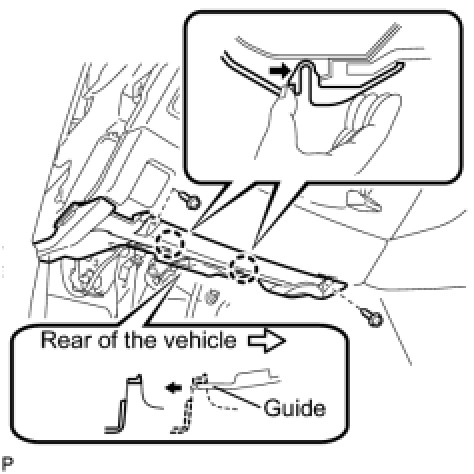 Rear of the vehicle

Guide

P