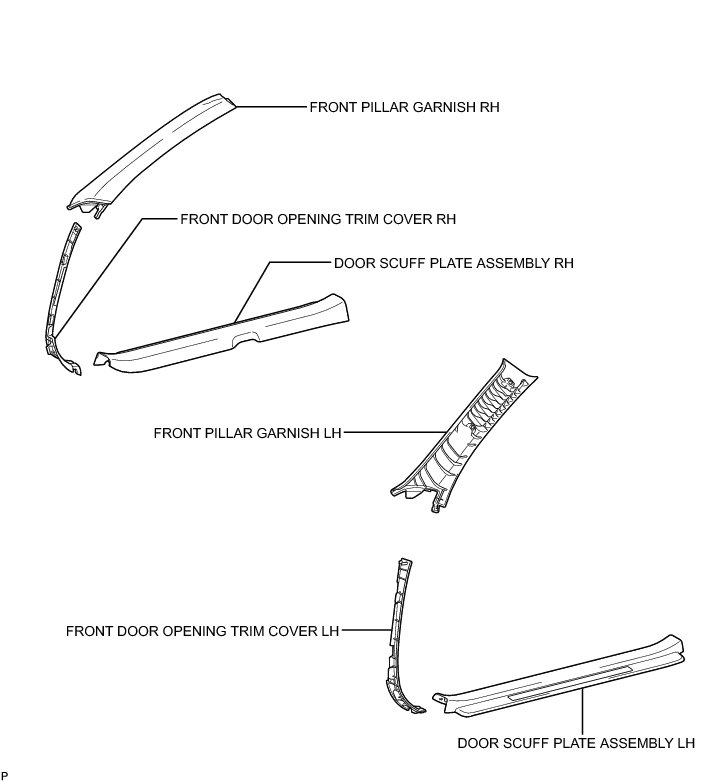 FRONT PILLAR GARNISH RH

FRONT DOOR OPENING TRIM COVER RH

DOOR SCUFF PLATE ASSEMBLY RH

FRONT PILLAR GARNISH LH

FRONT DOOR OPENING TRIM COVER LH

DOOR SCUFF PLATE ASSEMBLY LH

P