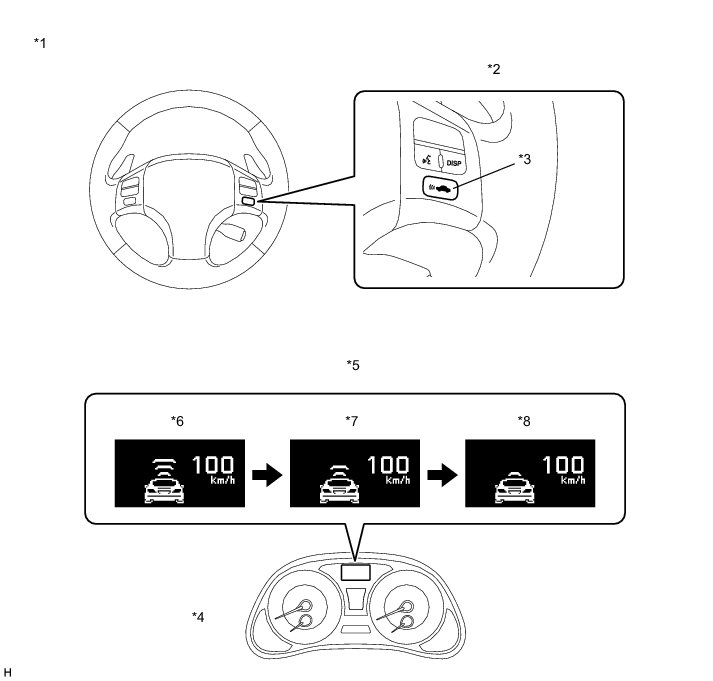 *1

*2

DISP

*3

*5

*6

100 km/h

*7

100 km/h

*8

100 km/h

*4

H