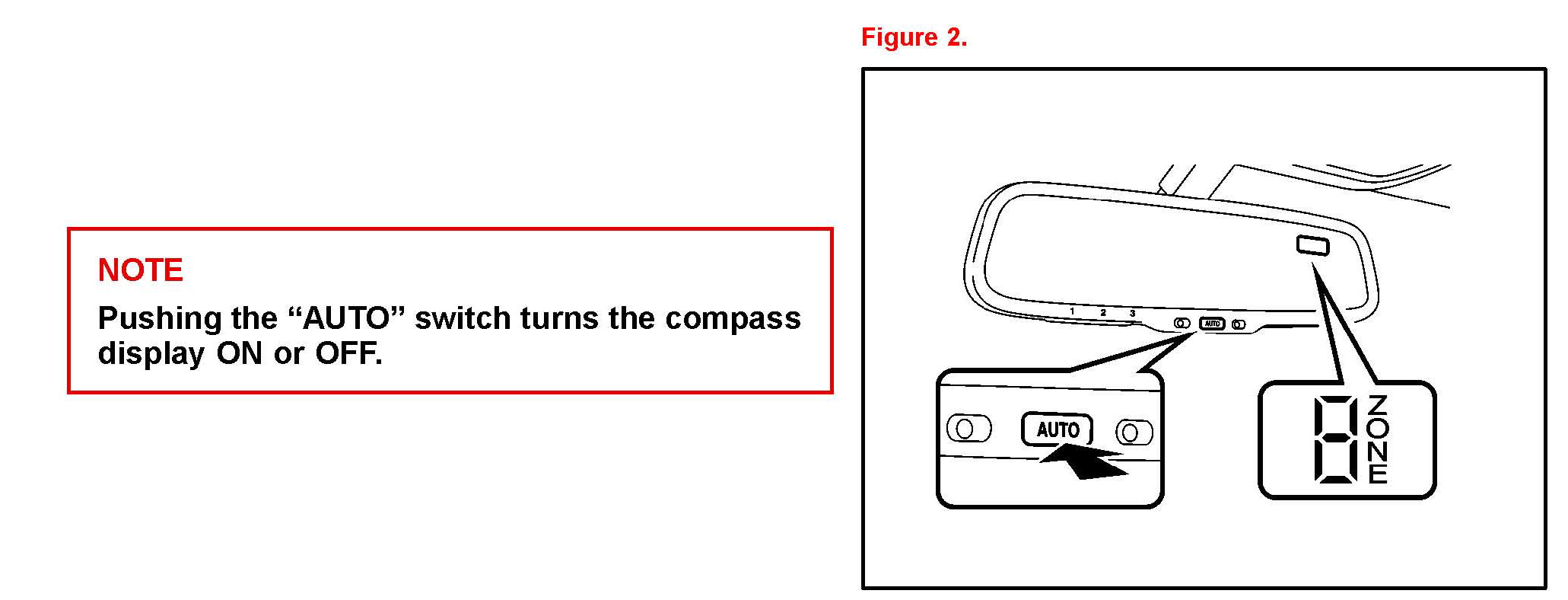 NOTE
Pushing the “AUTO” switch turns the compass display ON or OFF.

Figure 2.

1 2 3
AUTO
AUTO
8
ZONE