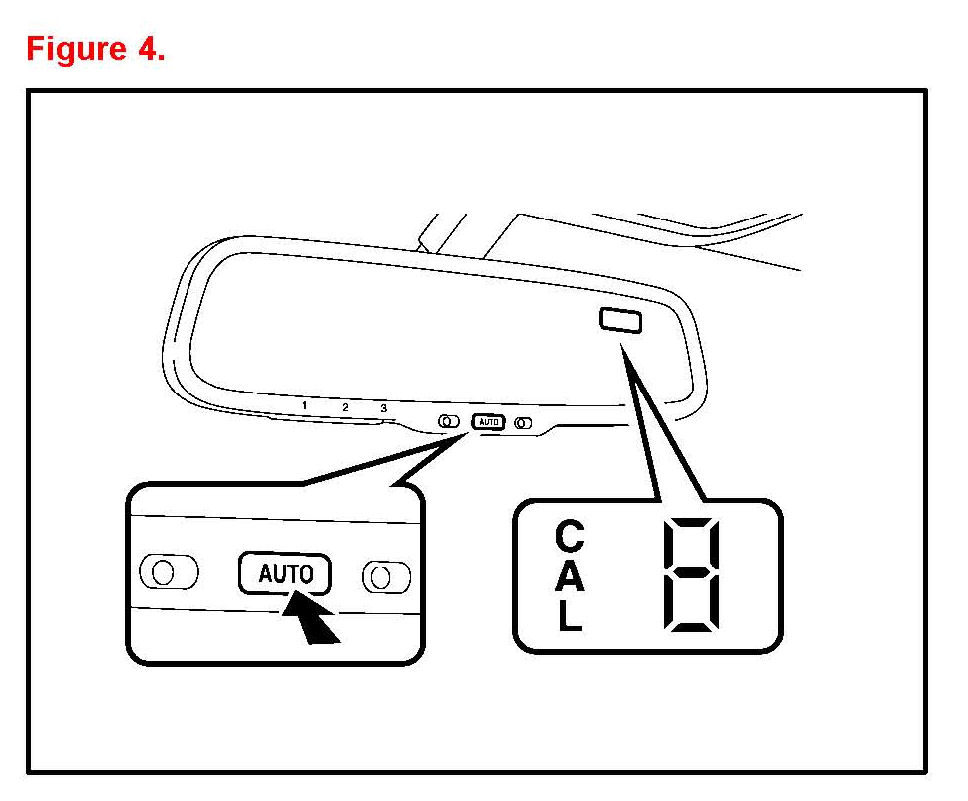 Figure 4.

1 2 3

AUTO

AUTO

C
A
L

8