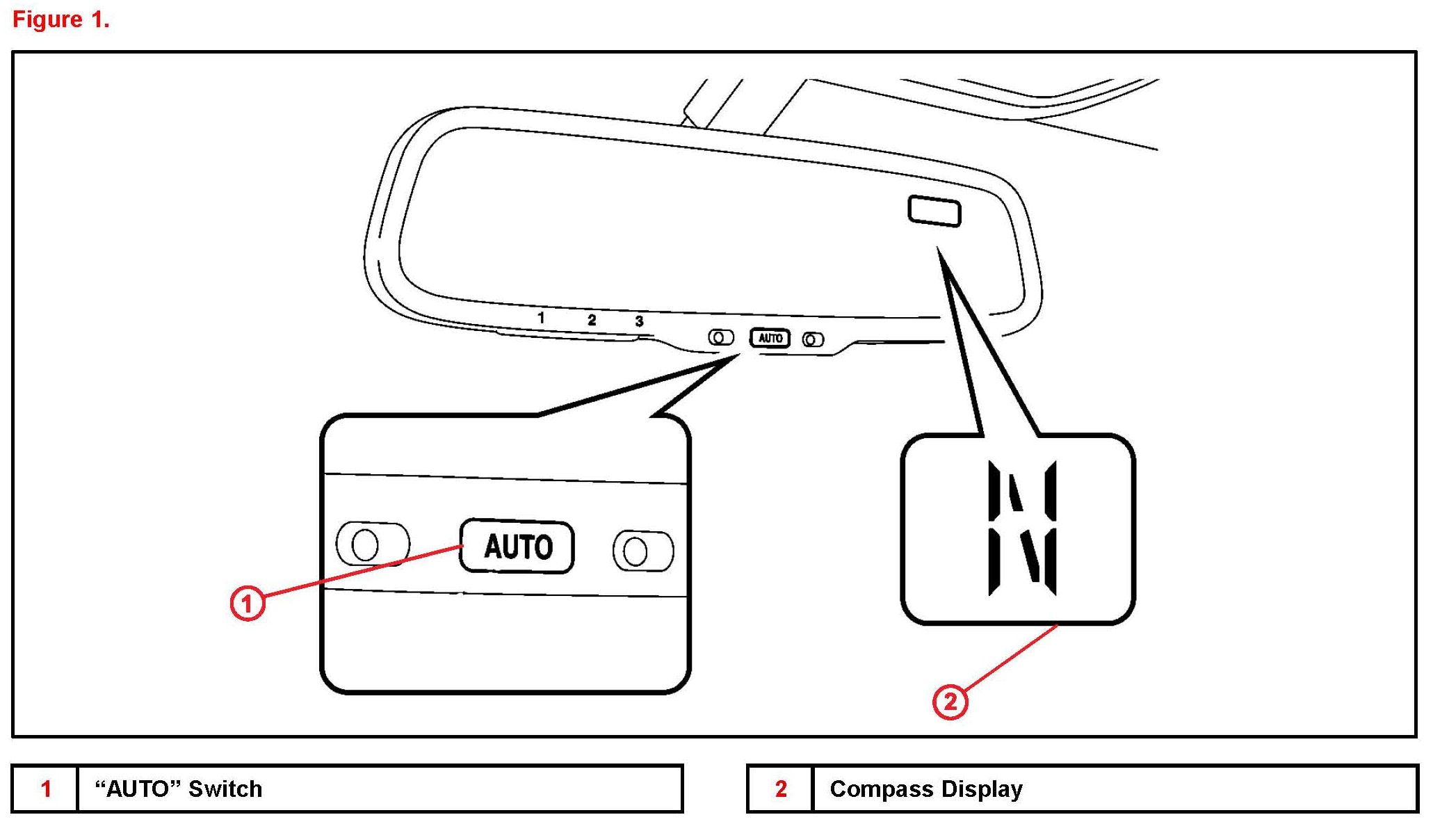 Figure 1.

1 2 3

AUTO

AUTO

N

1

2

| 1 | “AUTO” Switch |
|---|---|

| 2 | Compass Display |
|---|---|