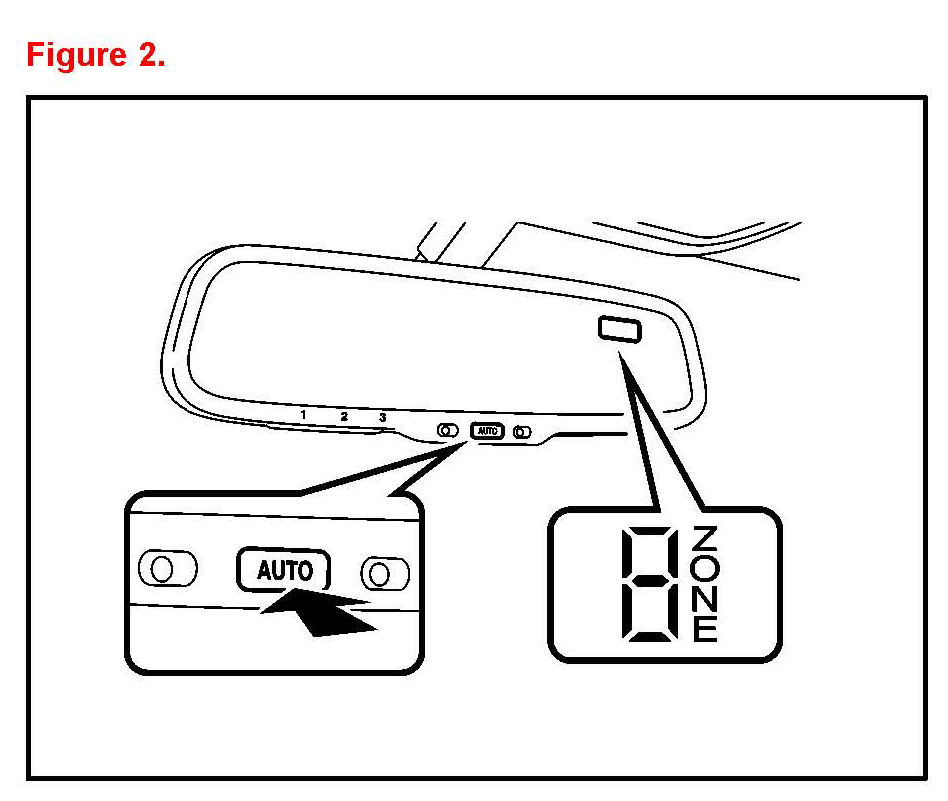 Figure 2.

1 2 3

AUTO

AUTO

8
ZONE