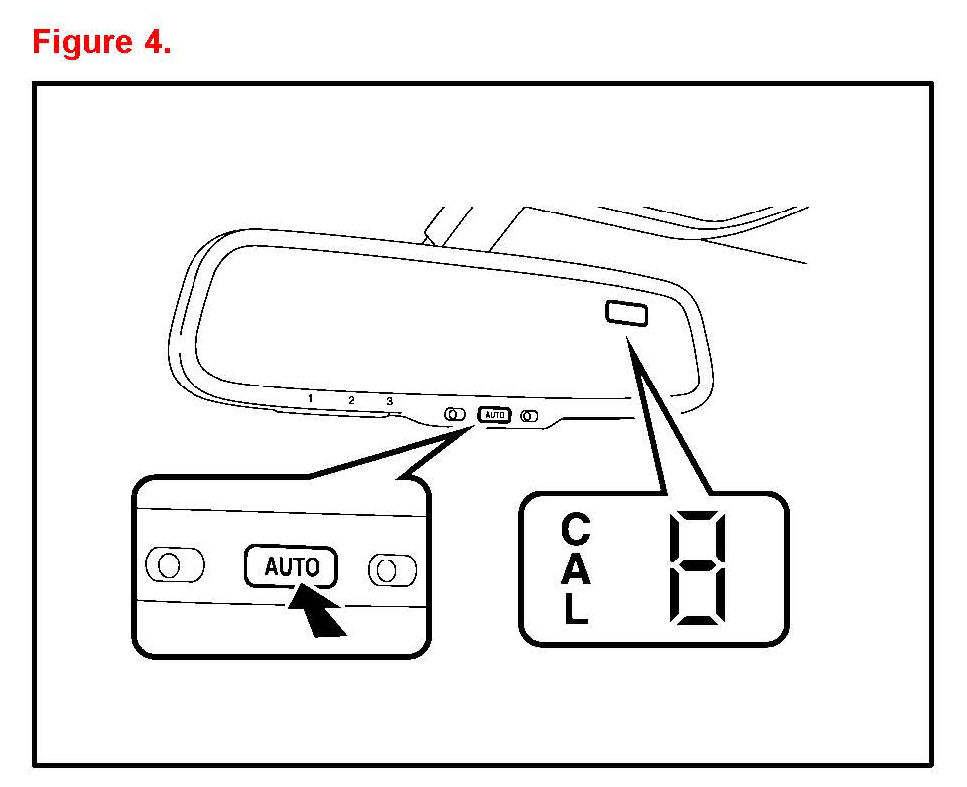 Figure 4.

1 2 3

AUTO

AUTO

C
A
L

8