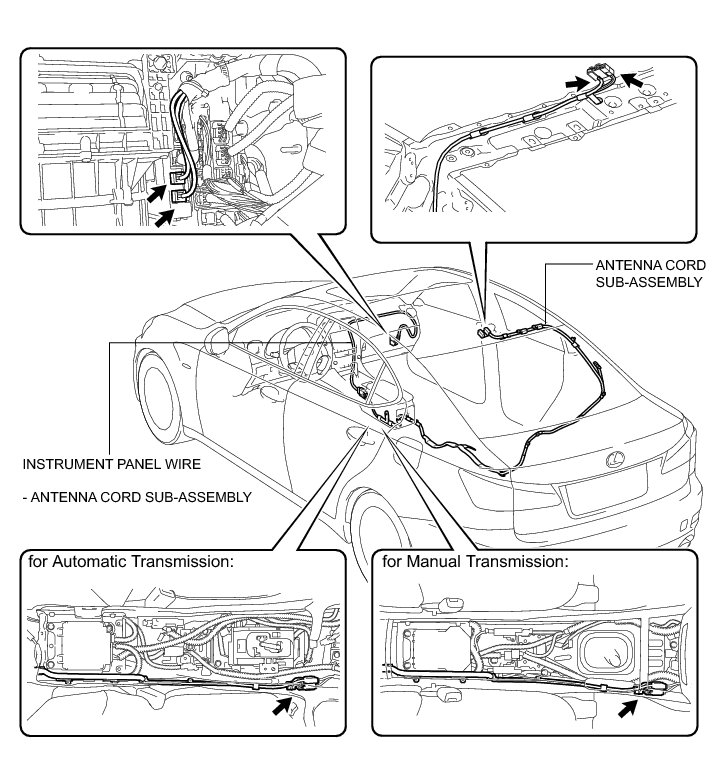 ANTENNA CORD SUB-ASSEMBLY

INSTRUMENT PANEL WIRE

- ANTENNA CORD SUB-ASSEMBLY

for Automatic Transmission:

for Manual Transmission: