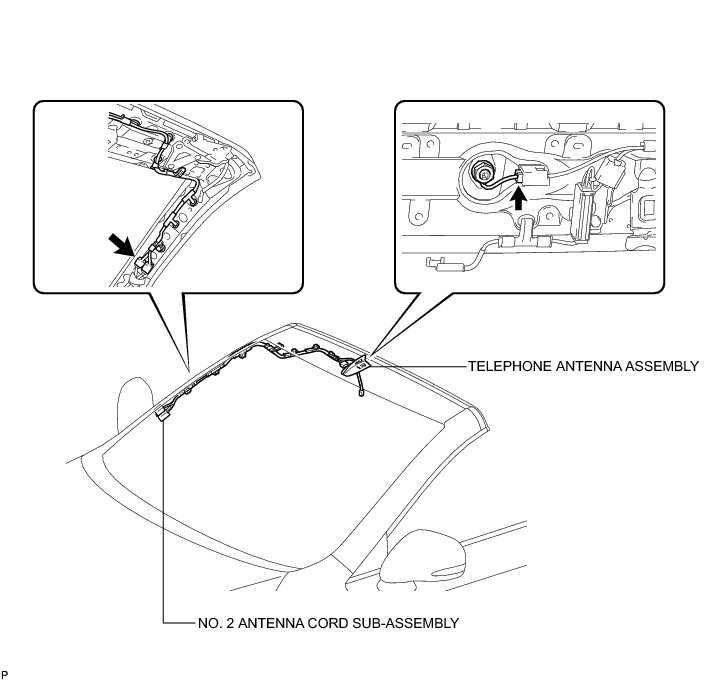 TELEPHONE ANTENNA ASSEMBLY

NO. 2 ANTENNA CORD SUB-ASSEMBLY

P