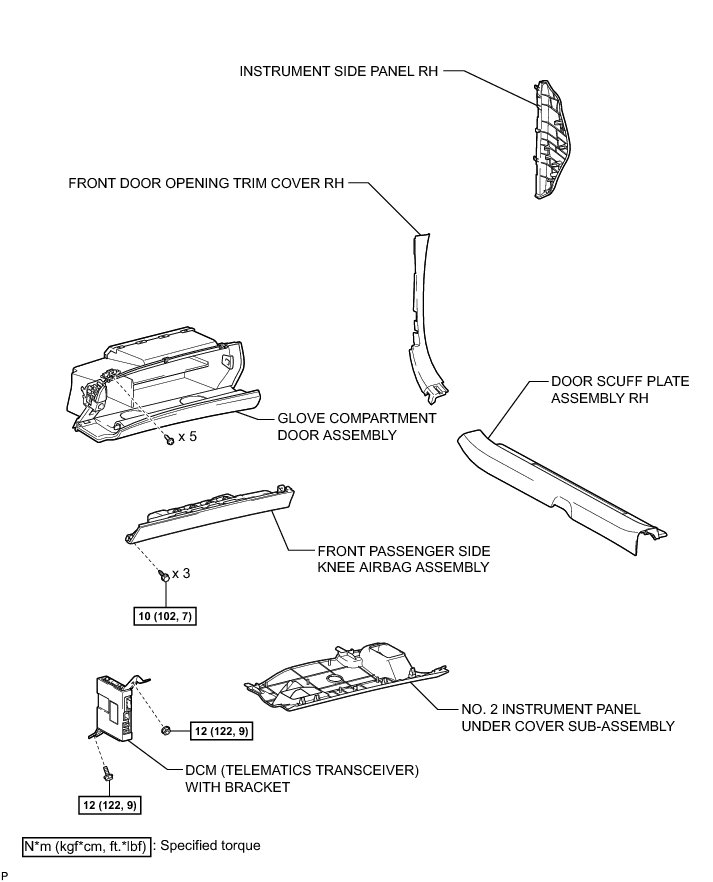 INSTRUMENT SIDE PANEL RH

FRONT DOOR OPENING TRIM COVER RH

DOOR SCUFF PLATE ASSEMBLY RH

GLOVE COMPARTMENT DOOR ASSEMBLY

x 5

FRONT PASSENGER SIDE KNEE AIRBAG ASSEMBLY

x 3

10 (102, 7)

NO. 2 INSTRUMENT PANEL UNDER COVER SUB-ASSEMBLY

12 (122, 9)

DCM (TELEMATICS TRANSCEIVER) WITH BRACKET

12 (122, 9)

N*m (kgf*cm, ft.*lbf) : Specified torque

P