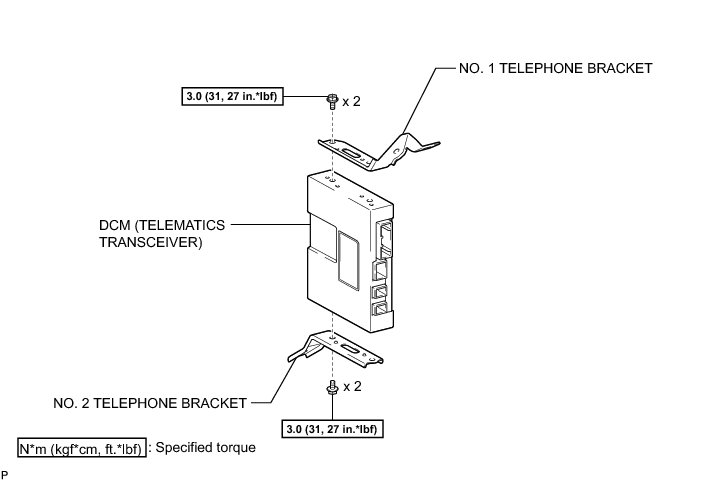 NO. 1 TELEPHONE BRACKET

3.0 (31, 27 in.*lbf)

x 2

DCM (TELEMATICS TRANSCEIVER)

NO. 2 TELEPHONE BRACKET

x 2

3.0 (31, 27 in.*lbf)

N*m (kgf*cm, ft.*lbf) : Specified torque

P