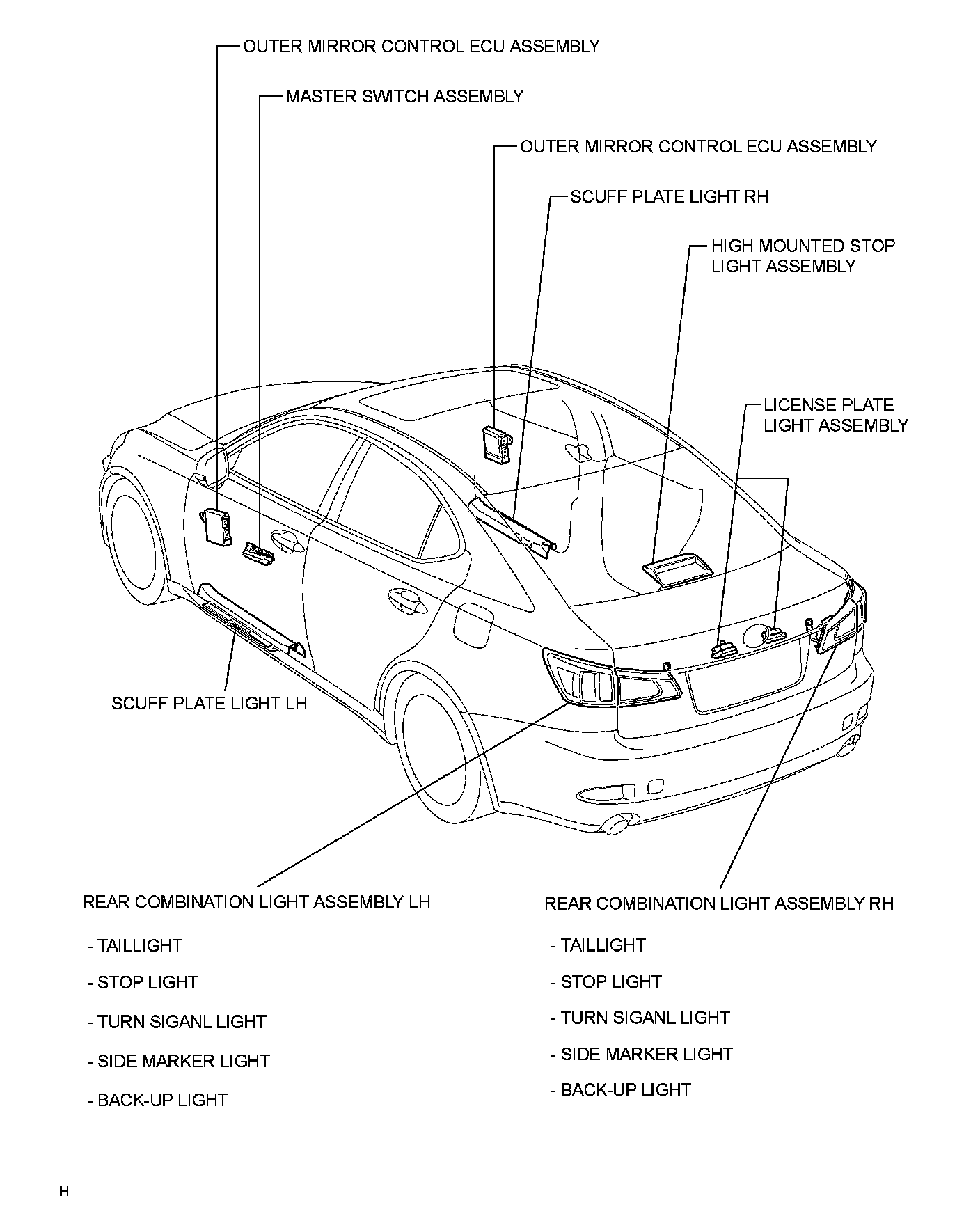 OUTER MIRROR CONTROL ECU ASSEMBLY

MASTER SWITCH ASSEMBLY

OUTER MIRROR CONTROL ECU ASSEMBLY

SCUFF PLATE LIGHT RH

HIGH MOUNTED STOP LIGHT ASSEMBLY

LICENSE PLATE LIGHT ASSEMBLY

SCUFF PLATE LIGHT LH

REAR COMBINATION LIGHT ASSEMBLY LH

- TAILLIGHT

- STOP LIGHT

- TURN SIGANL LIGHT

- SIDE MARKER LIGHT

- BACK-UP LIGHT

REAR COMBINATION LIGHT ASSEMBLY RH

- TAILLIGHT

- STOP LIGHT

- TURN SIGANL LIGHT

- SIDE MARKER LIGHT

- BACK-UP LIGHT

H