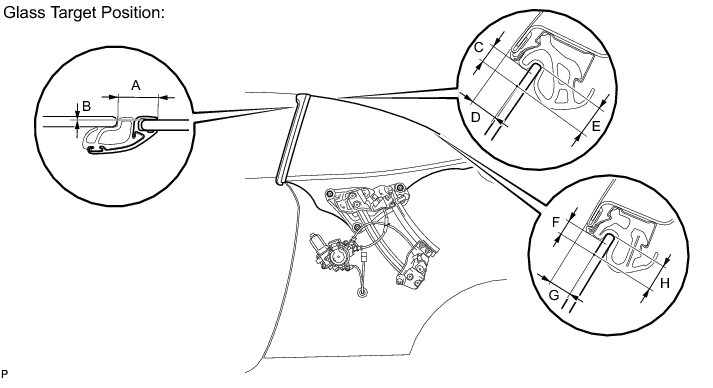 Glass Target Position:

A
B
C
D
E
F
G
H

P