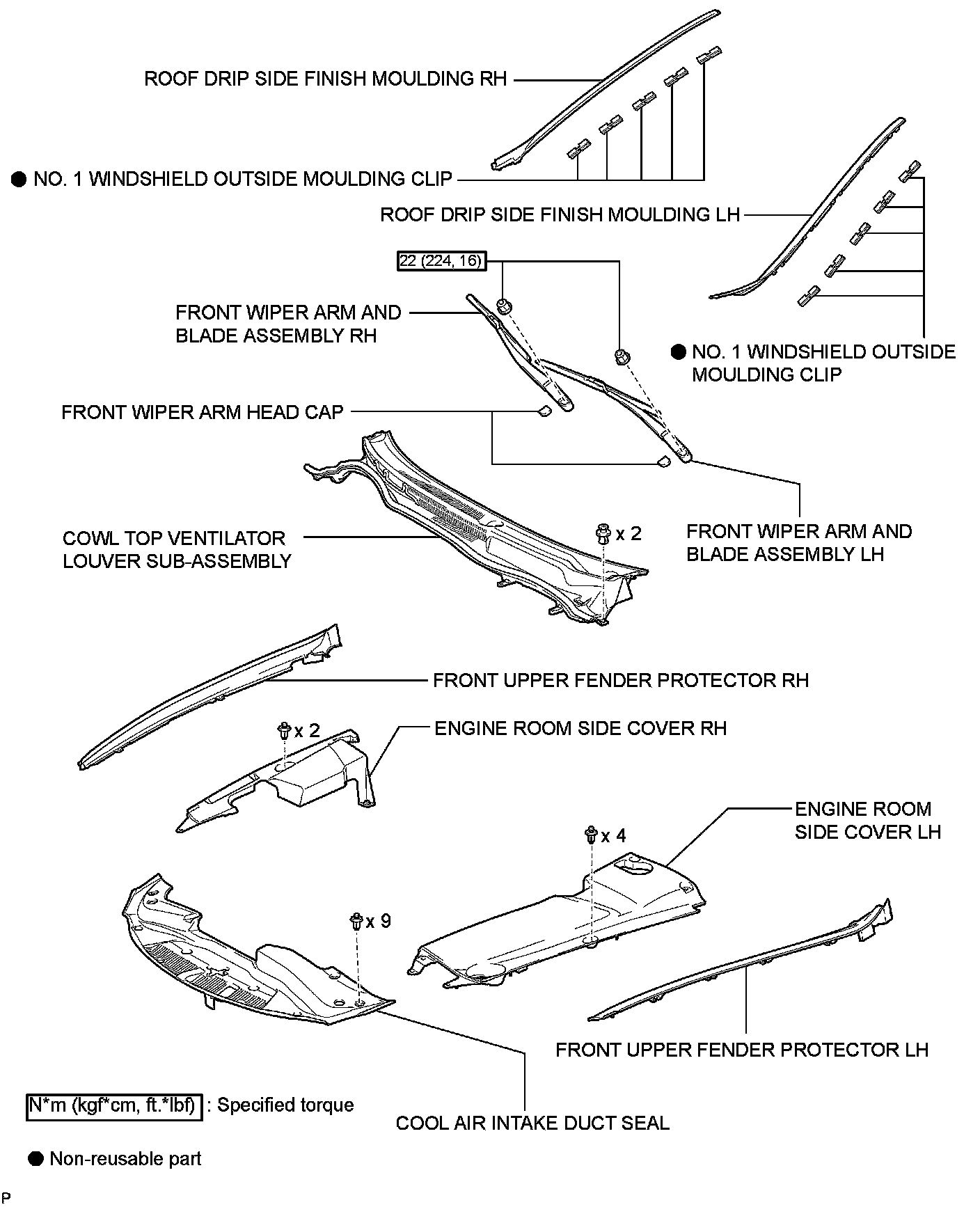 ROOF DRIP SIDE FINISH MOULDING RH

● NO. 1 WINDSHIELD OUTSIDE MOULDING CLIP

ROOF DRIP SIDE FINISH MOULDING LH

22 (224, 16)

FRONT WIPER ARM AND BLADE ASSEMBLY RH

● NO. 1 WINDSHIELD OUTSIDE MOULDING CLIP

FRONT WIPER ARM HEAD CAP

COWL TOP VENTILATOR LOUVER SUB-ASSEMBLY

x 2

FRONT WIPER ARM AND BLADE ASSEMBLY LH

FRONT UPPER FENDER PROTECTOR RH

x 2

ENGINE ROOM SIDE COVER RH

ENGINE ROOM SIDE COVER LH

x 4

x 9

FRONT UPPER FENDER PROTECTOR LH

N*m (kgf*cm, ft.*lbf) : Specified torque

COOL AIR INTAKE DUCT SEAL

● Non-reusable part

P