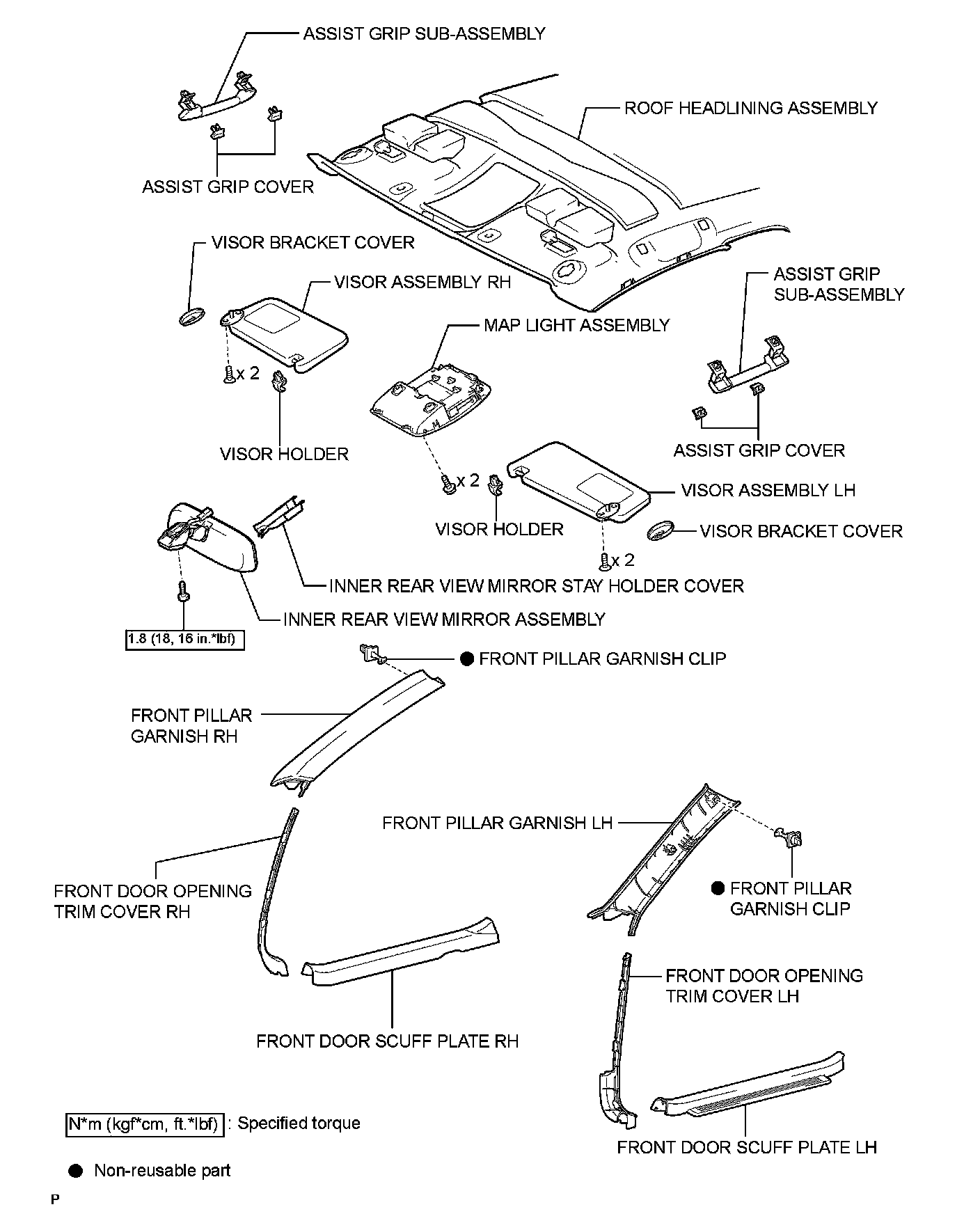 ASSIST GRIP SUB-ASSEMBLY

ROOF HEADLINING ASSEMBLY

ASSIST GRIP COVER

VISOR BRACKET COVER

VISOR ASSEMBLY RH

ASSIST GRIP SUB-ASSEMBLY

MAP LIGHT ASSEMBLY

x 2

VISOR HOLDER

ASSIST GRIP COVER

x 2

VISOR ASSEMBLY LH

VISOR HOLDER

VISOR BRACKET COVER

x 2

INNER REAR VIEW MIRROR STAY HOLDER COVER

INNER REAR VIEW MIRROR ASSEMBLY

1.8 (18, 16 in.*lbf)

● FRONT PILLAR GARNISH CLIP

FRONT PILLAR GARNISH RH

FRONT PILLAR GARNISH LH

FRONT DOOR OPENING TRIM COVER RH

● FRONT PILLAR GARNISH CLIP

FRONT DOOR OPENING TRIM COVER LH

FRONT DOOR SCUFF PLATE RH

N*m (kgf*cm, ft.*lbf) : Specified torque

FRONT DOOR SCUFF PLATE LH

● Non-reusable part

P