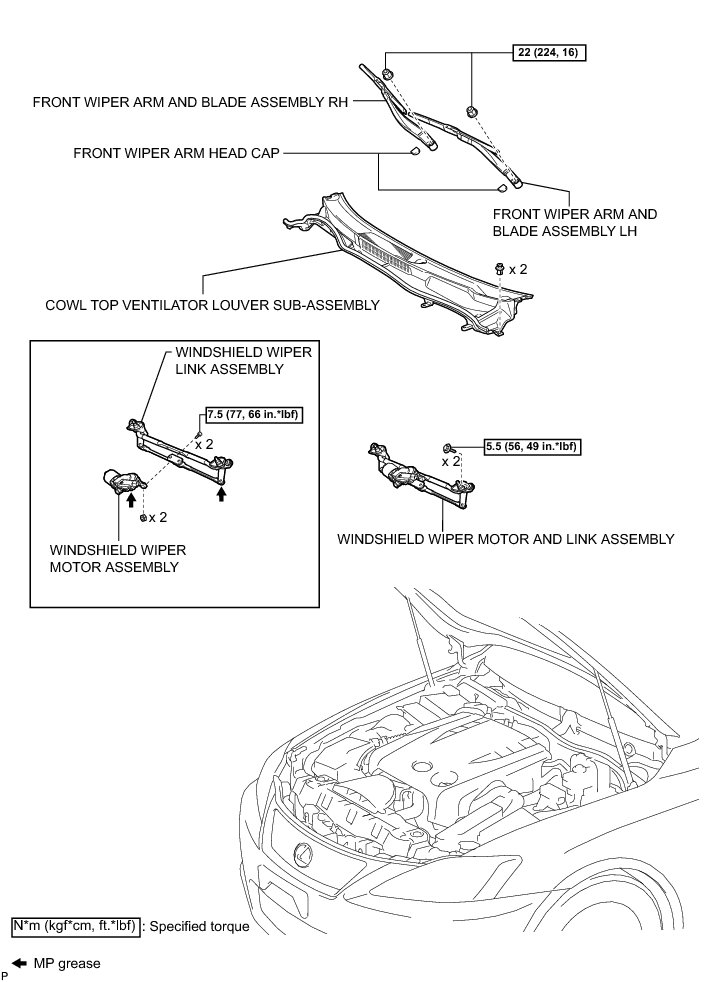 22 (224, 16)

FRONT WIPER ARM AND BLADE ASSEMBLY RH

FRONT WIPER ARM HEAD CAP

FRONT WIPER ARM AND BLADE ASSEMBLY LH

x 2

COWL TOP VENTILATOR LOUVER SUB-ASSEMBLY

WINDSHIELD WIPER LINK ASSEMBLY

7.5 (77, 66 in.*lbf)

x 2

x 2

WINDSHIELD WIPER MOTOR ASSEMBLY

5.5 (56, 49 in.*lbf)

x 2

WINDSHIELD WIPER MOTOR AND LINK ASSEMBLY

N*m (kgf*cm, ft.*lbf) : Specified torque

MP grease

P