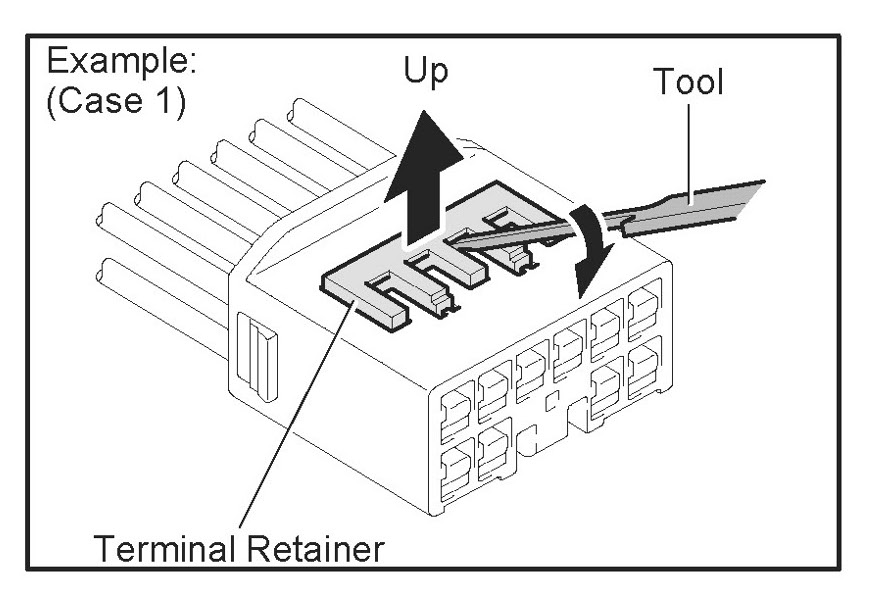 Example:
(Case 1)

Up

Tool

Terminal Retainer