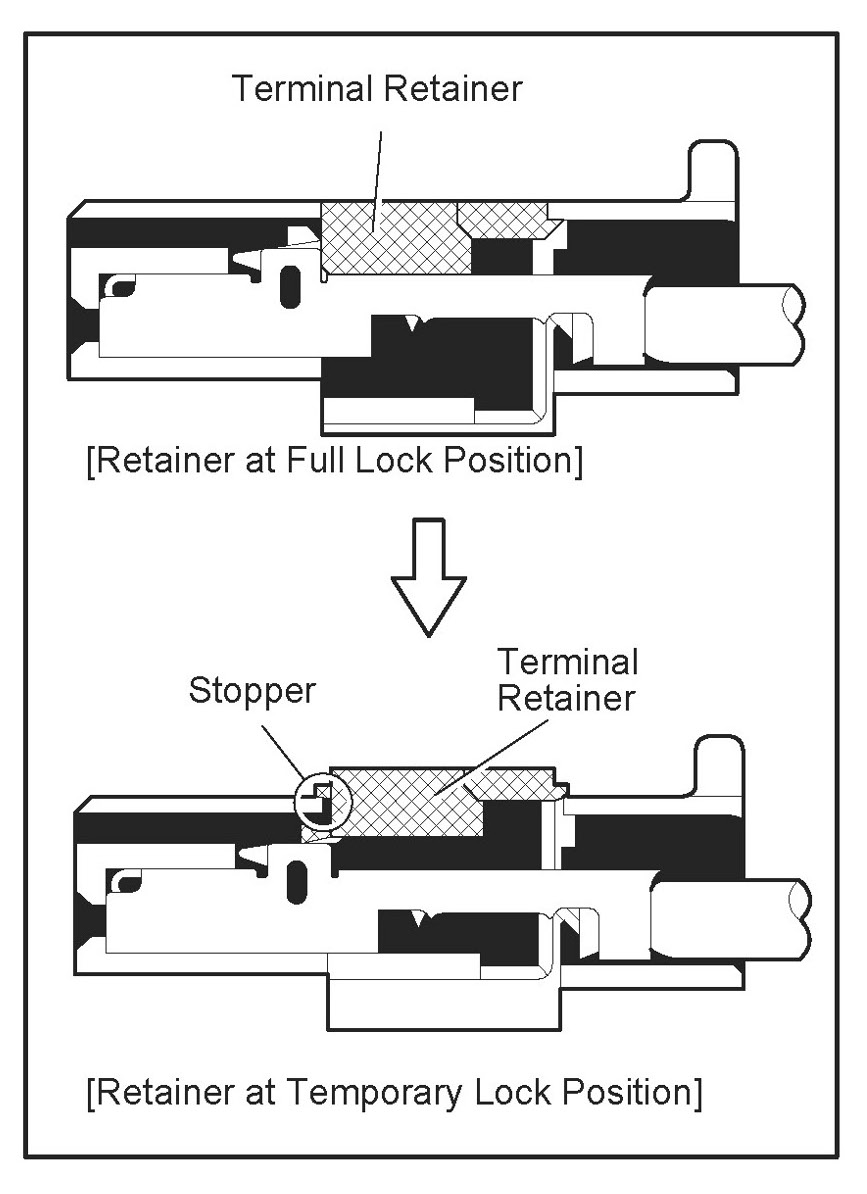 Terminal Retainer

[Retainer at Full Lock Position]

Stopper

Terminal Retainer

[Retainer at Temporary Lock Position]