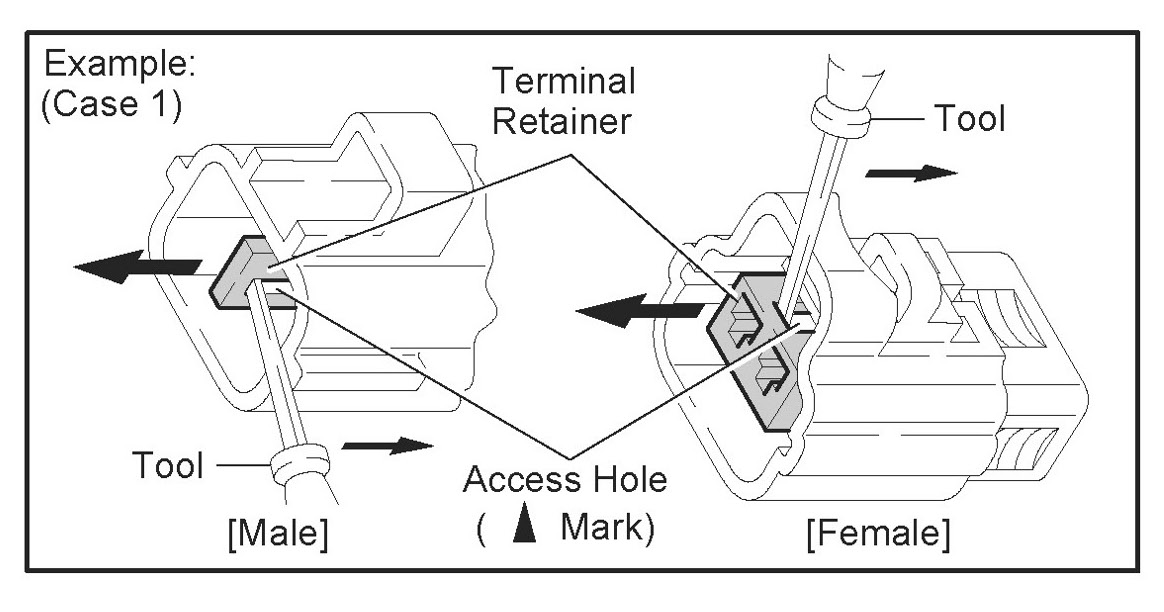 Example:
(Case 1)

Terminal Retainer

Tool

Tool

Access Hole
( ▲ Mark)

[Male]

[Female]