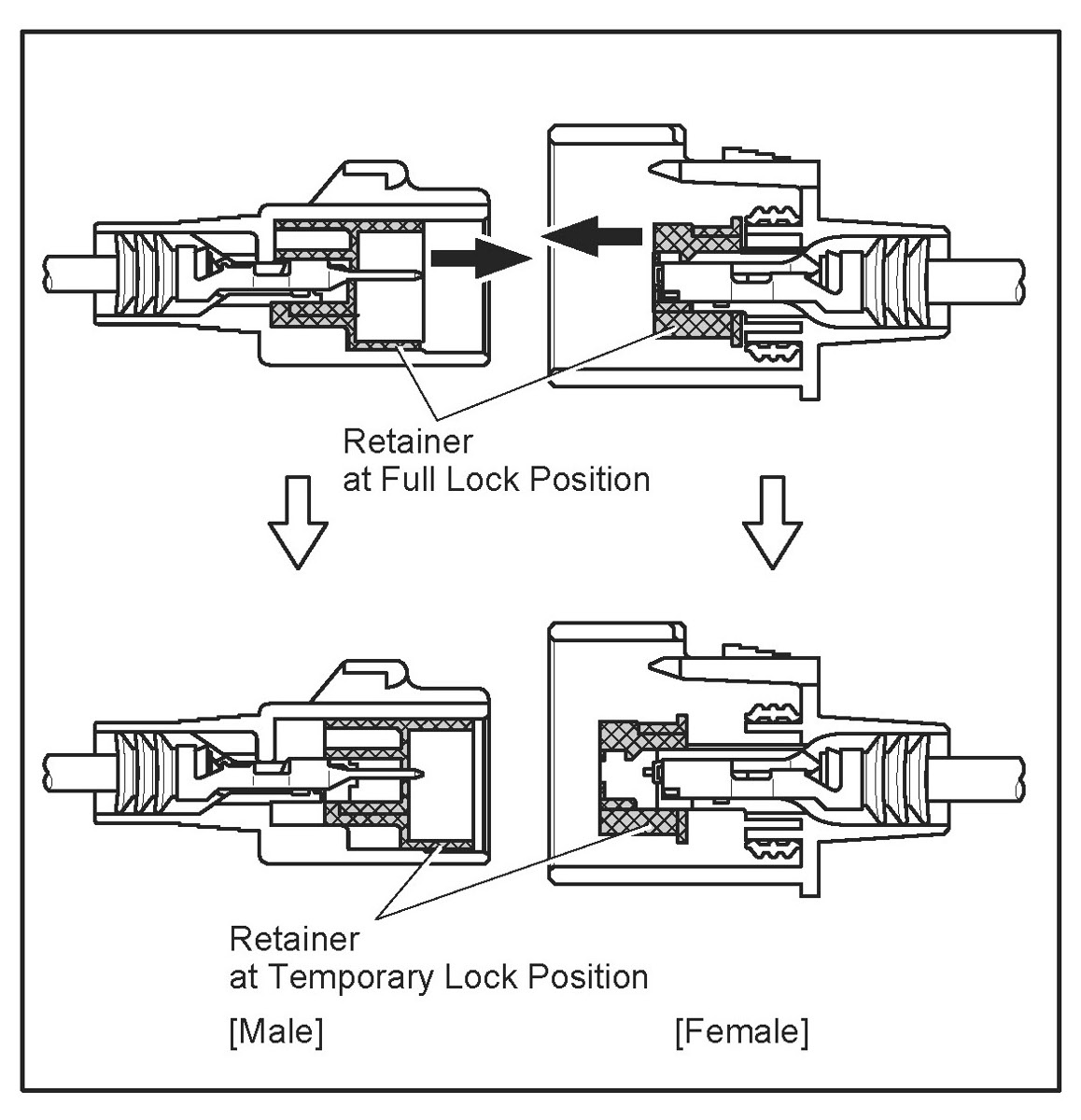 Retainer
at Full Lock Position

Retainer
at Temporary Lock Position

[Male]

[Female]