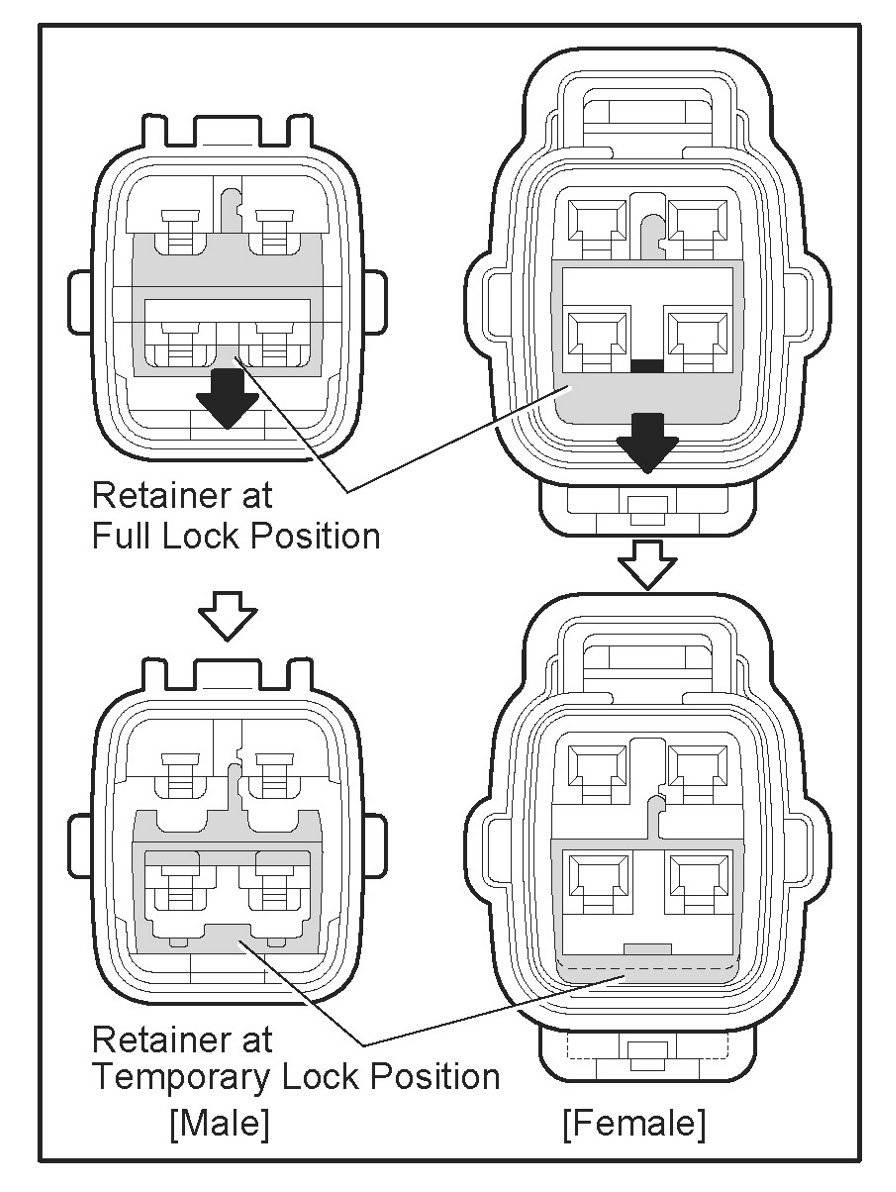 Retainer at
Full Lock Position

Retainer at
Temporary Lock Position

[Male]

[Female]