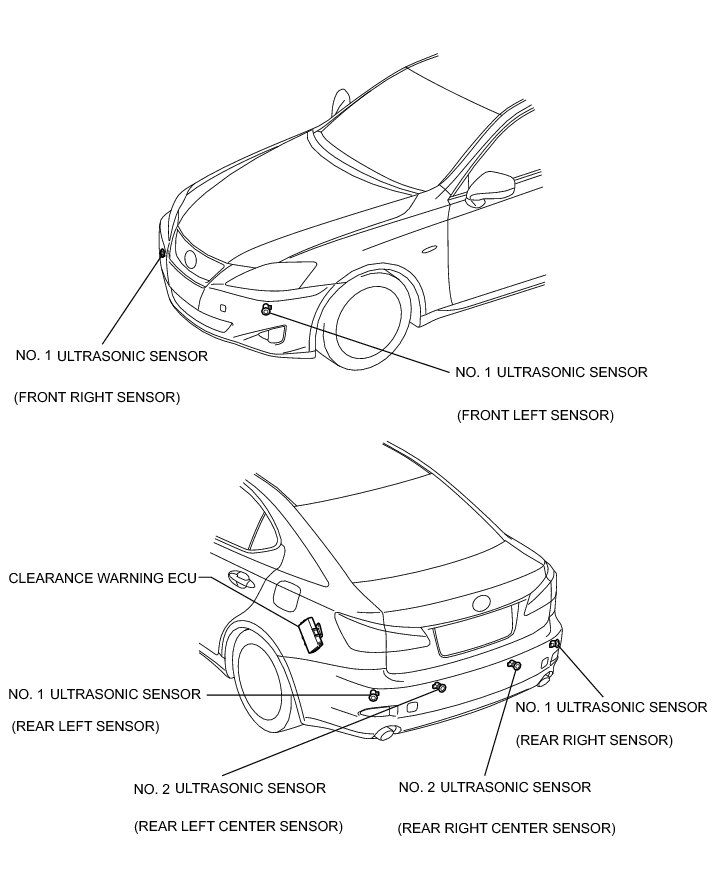 NO. 1 ULTRASONIC SENSOR

(FRONT RIGHT SENSOR)

NO. 1 ULTRASONIC SENSOR

(FRONT LEFT SENSOR)

CLEARANCE WARNING ECU

NO. 1 ULTRASONIC SENSOR

(REAR LEFT SENSOR)

NO. 1 ULTRASONIC SENSOR

(REAR RIGHT SENSOR)

NO. 2 ULTRASONIC SENSOR

(REAR LEFT CENTER SENSOR)

NO. 2 ULTRASONIC SENSOR

(REAR RIGHT CENTER SENSOR)