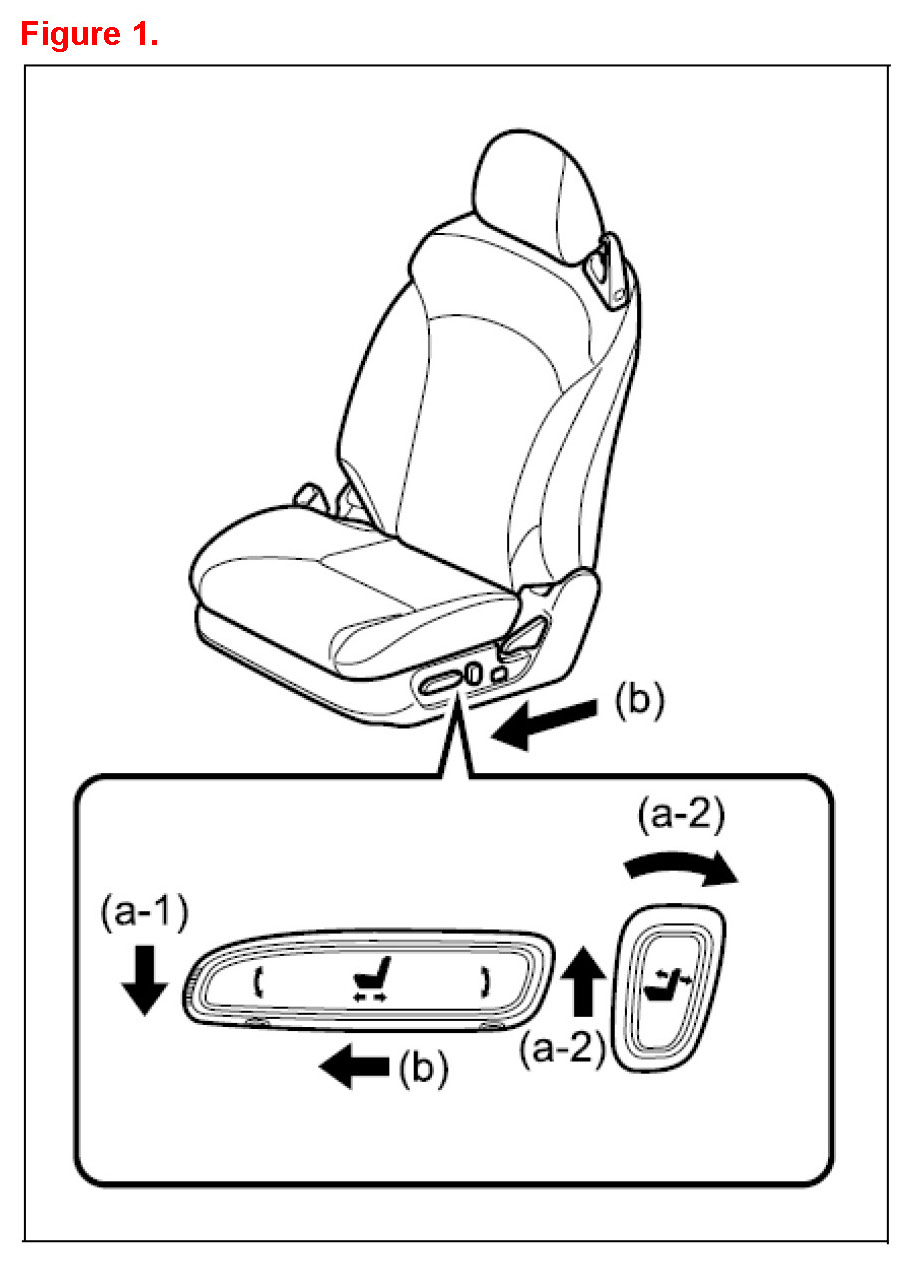 Figure 1.

(b)

(a-2)

(a-1)

(b)

(a-2)