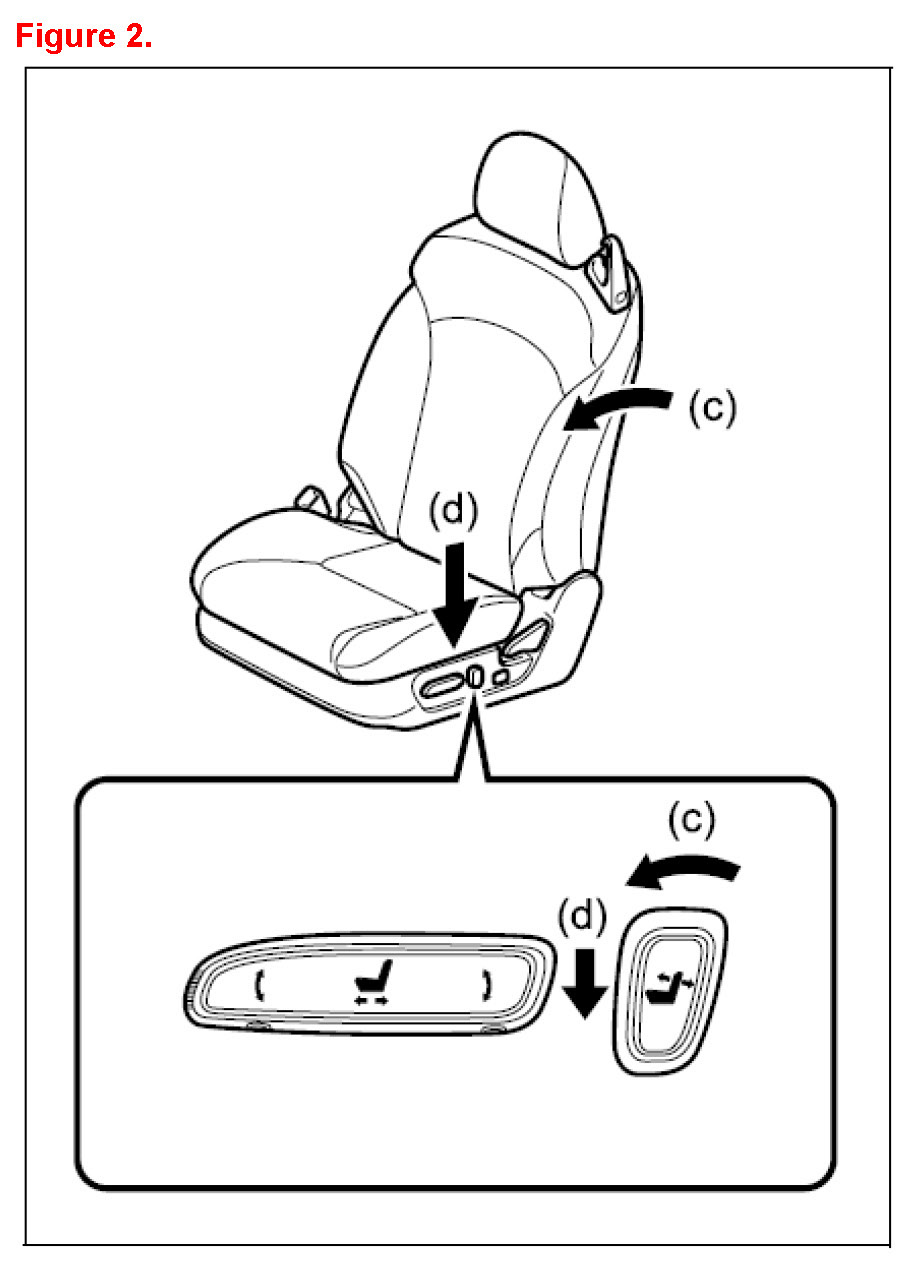 Figure 2.

(c)

(d)

(c)

(d)