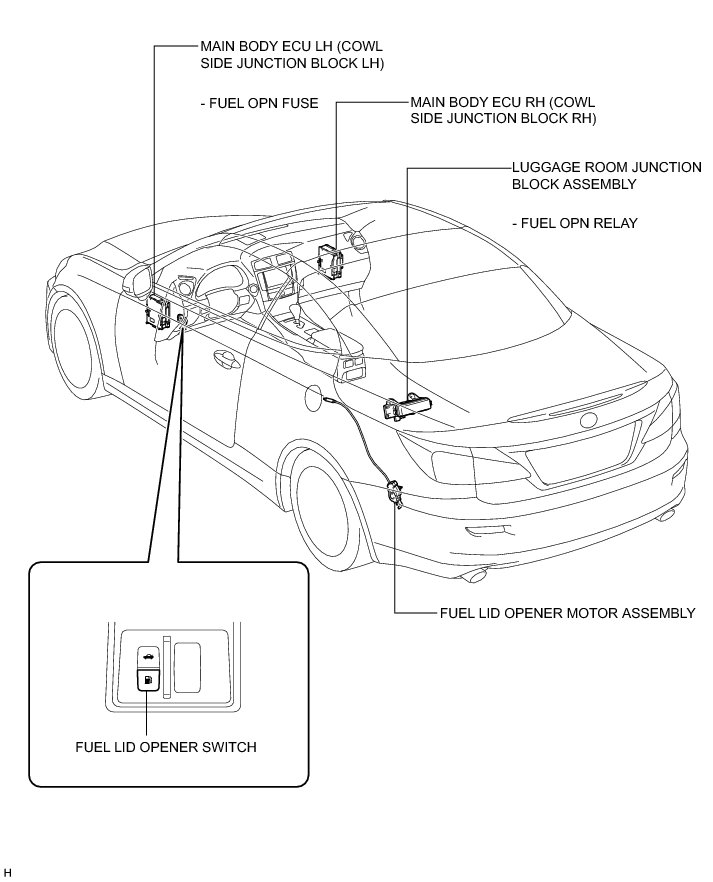 MAIN BODY ECU LH (COWL SIDE JUNCTION BLOCK LH)

- FUEL OPN FUSE

MAIN BODY ECU RH (COWL SIDE JUNCTION BLOCK RH)

LUGGAGE ROOM JUNCTION BLOCK ASSEMBLY

- FUEL OPN RELAY

FUEL LID OPENER MOTOR ASSEMBLY

FUEL LID OPENER SWITCH

H