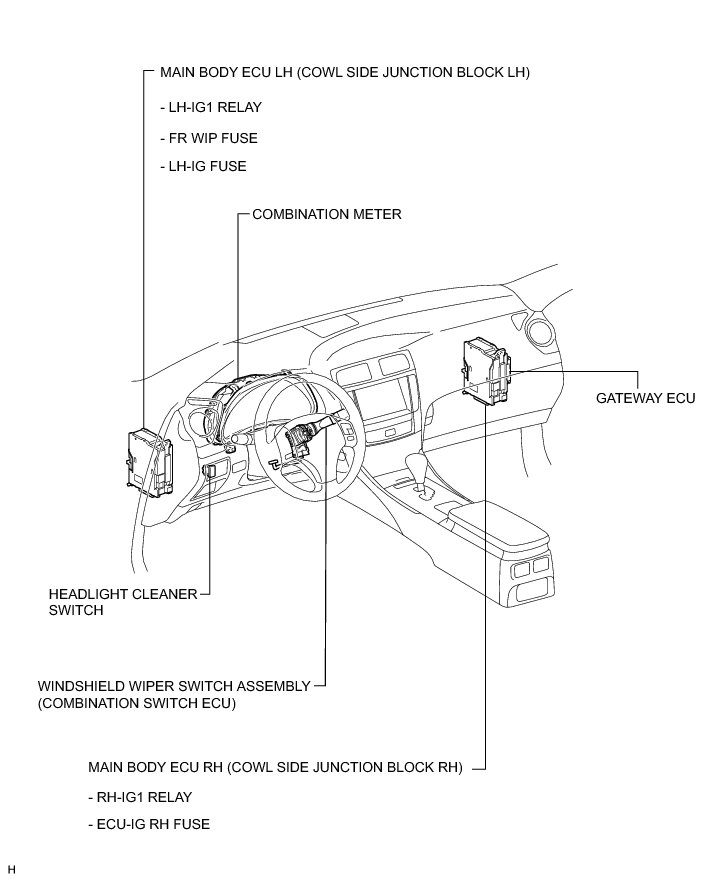 MAIN BODY ECU LH (COWL SIDE JUNCTION BLOCK LH)

- LH-IG1 RELAY

- FR WIP FUSE

- LH-IG FUSE

COMBINATION METER

GATEWAY ECU

HEADLIGHT CLEANER SWITCH

WINDSHIELD WIPER SWITCH ASSEMBLY (COMBINATION SWITCH ECU)

MAIN BODY ECU RH (COWL SIDE JUNCTION BLOCK RH)

- RH-IG1 RELAY

- ECU-IG RH FUSE

H