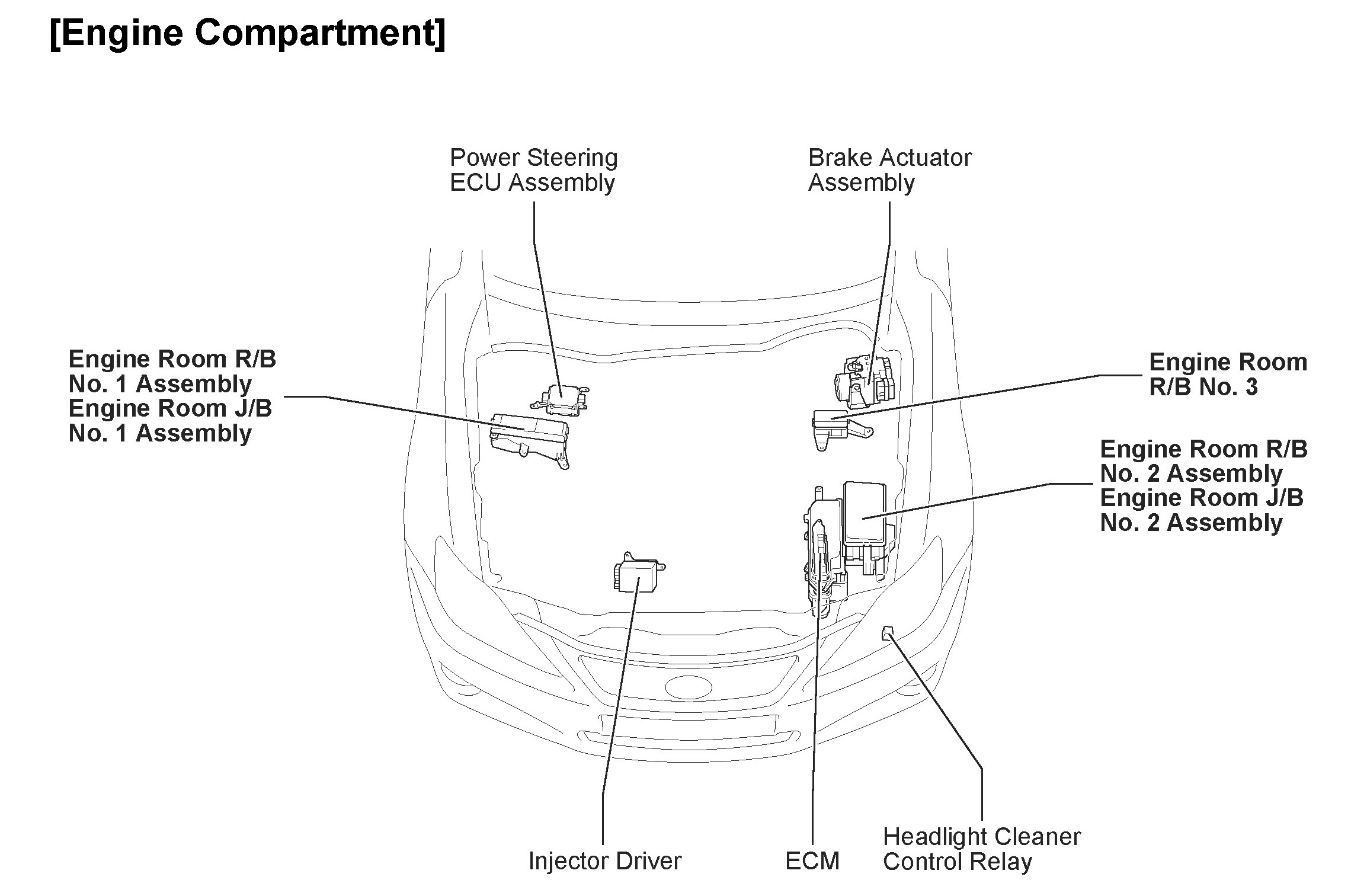 [Engine Compartment]

Power Steering ECU Assembly

Brake Actuator Assembly

Engine Room R/B No. 1 Assembly
Engine Room J/B No. 1 Assembly

Engine Room R/B No. 3

Engine Room R/B No. 2 Assembly
Engine Room J/B No. 2 Assembly

Injector Driver

ECM

Headlight Cleaner Control Relay